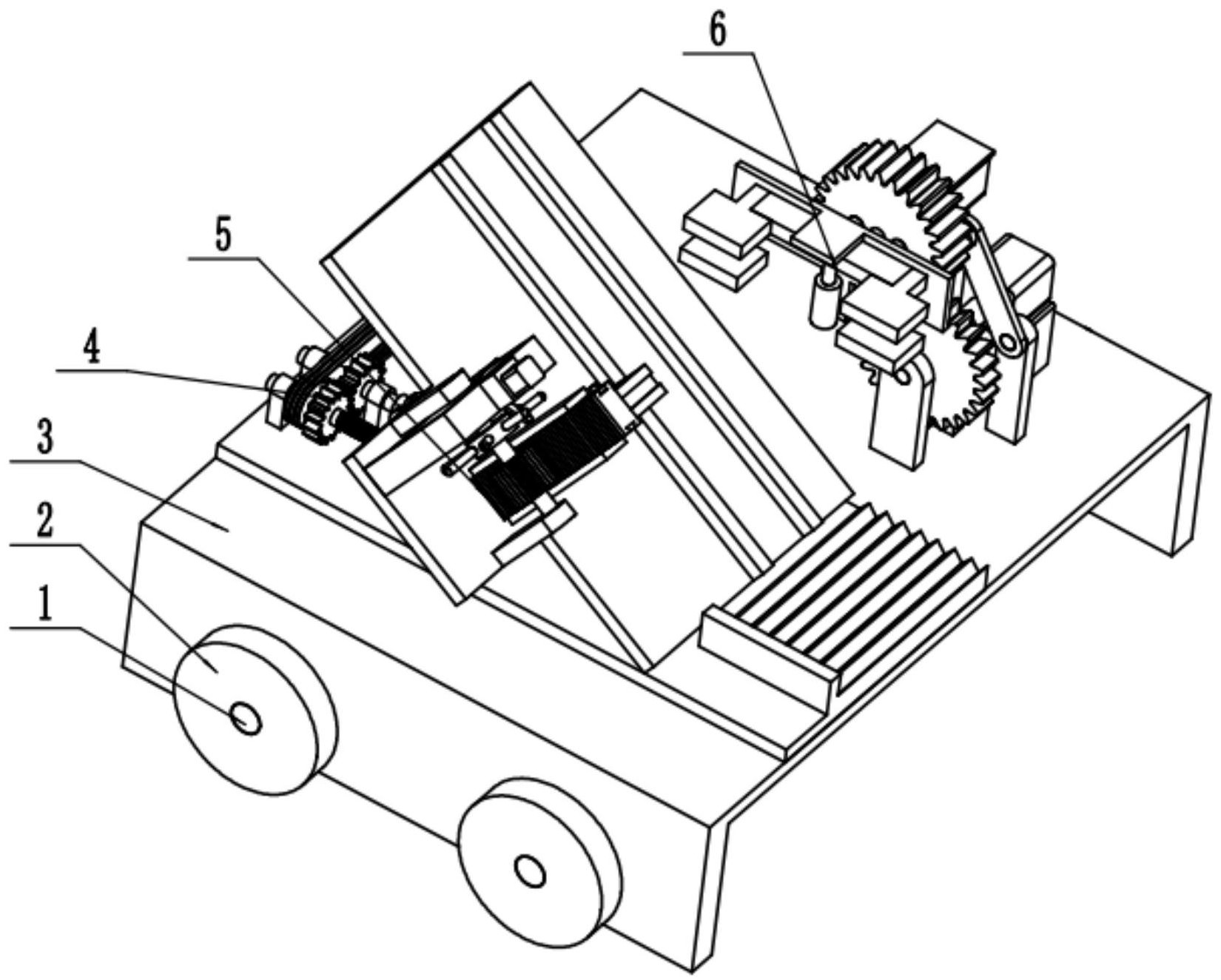 6
5
4
3
2
1