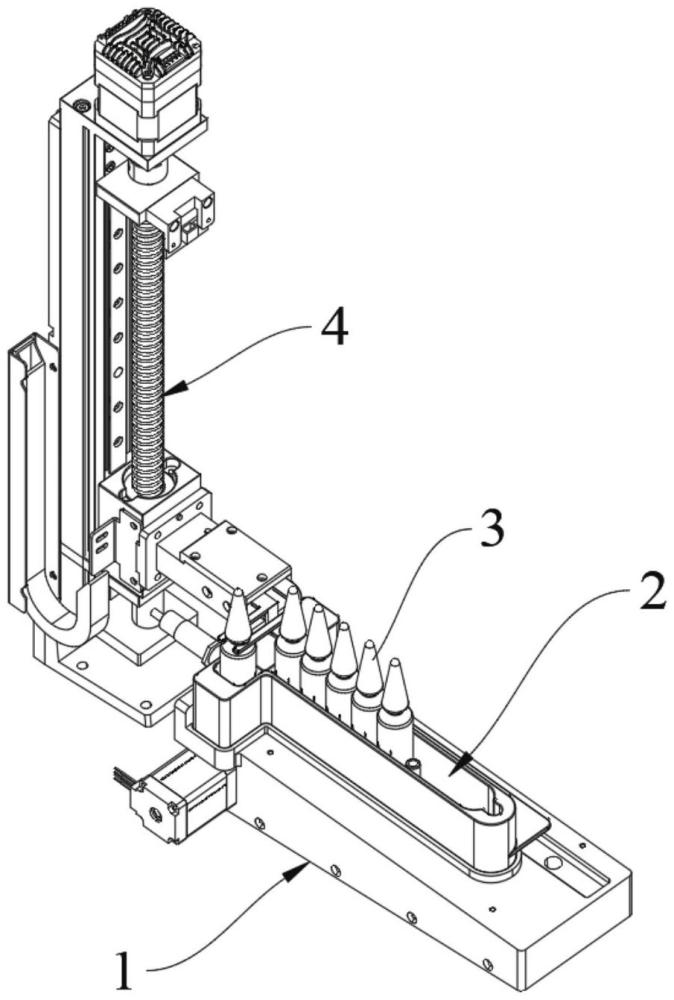 4

3

2

1