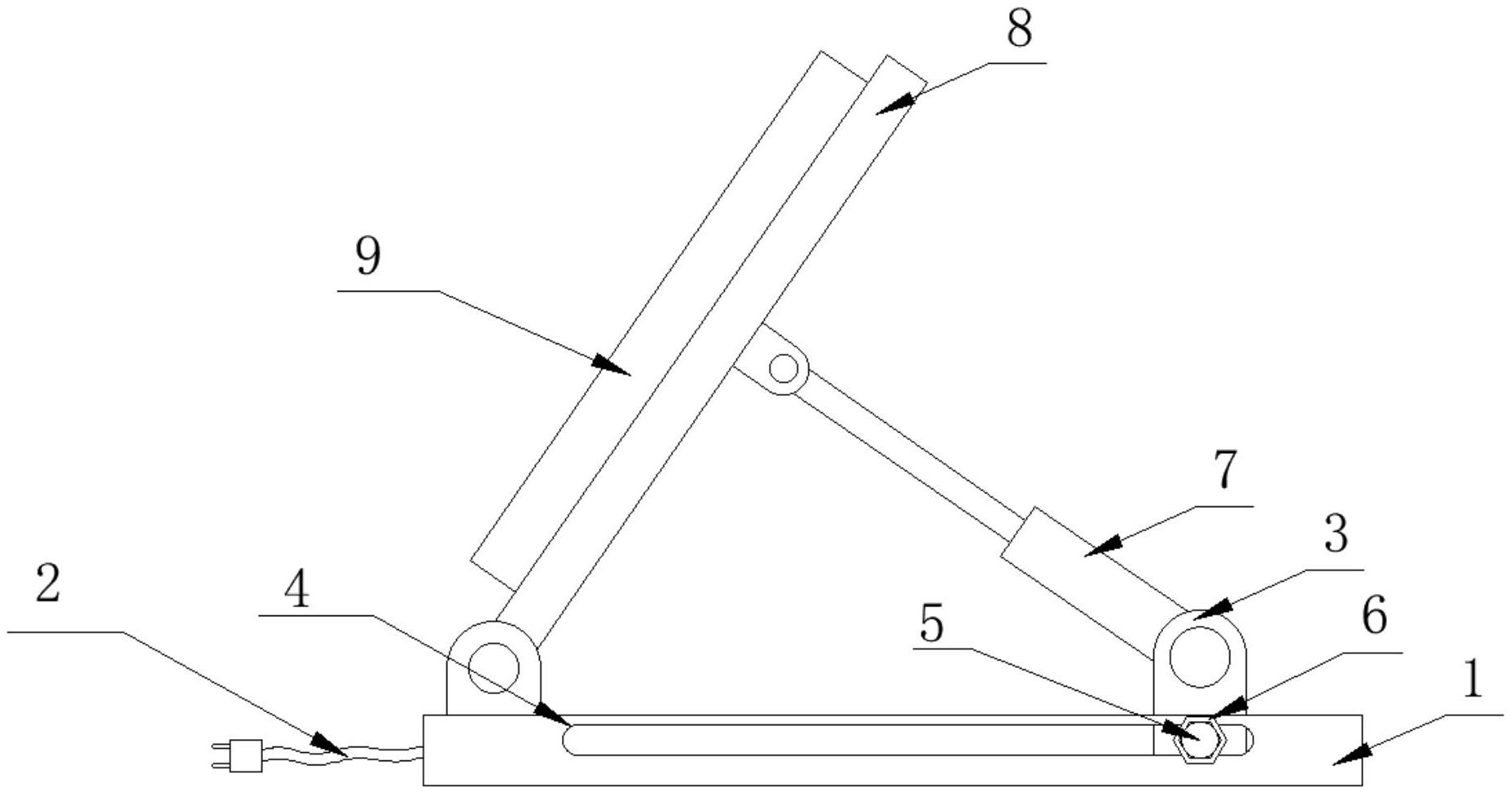 8

9

7

3

2

4

5

6

1