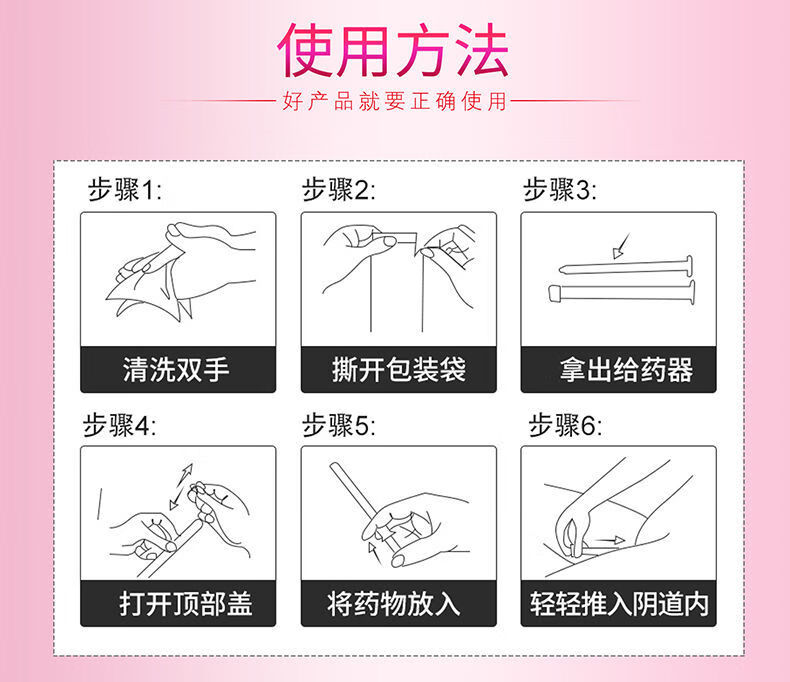 使用方法

好产品就要正确使用

步骤1:

清洗双手

步骤2:

撕开包装袋

步骤3:

拿出给药器

步骤4:

打开顶部盖

步骤5:

将药物放入

步骤6:

轻轻推入阴道内