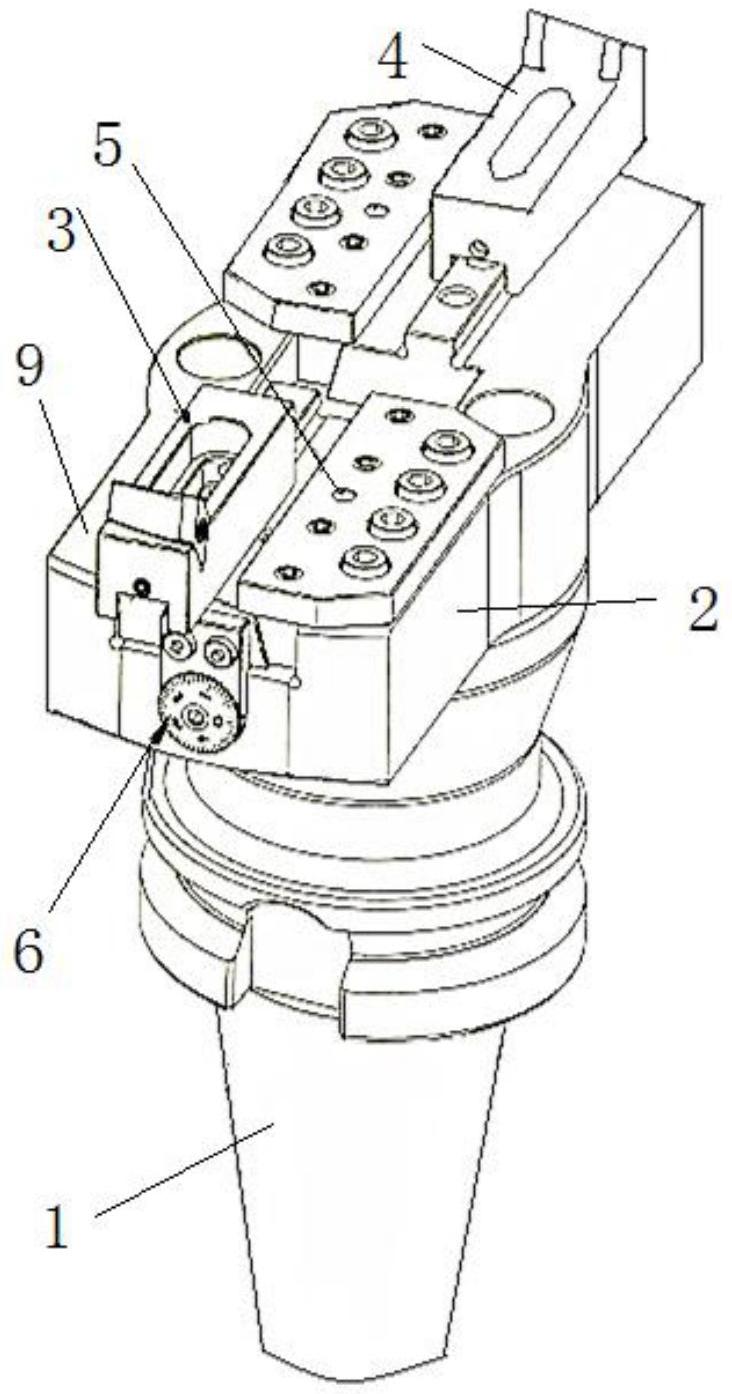 4
5
3
9
2
6
1