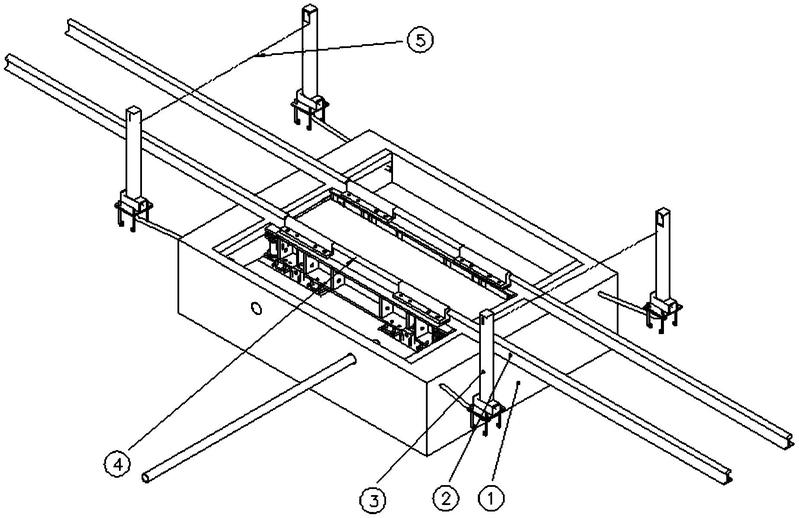 5
4
3
2
1