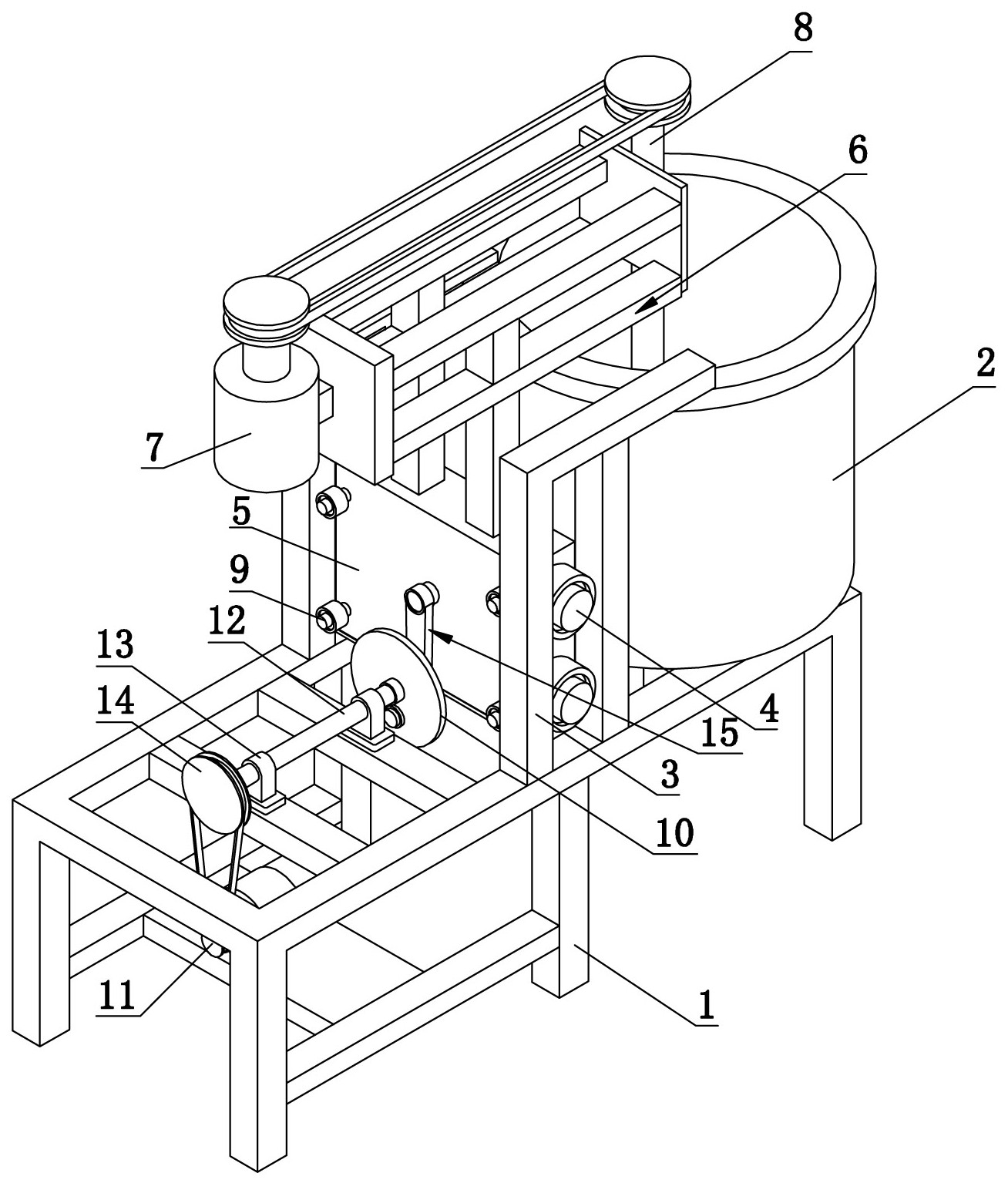 8
6
2
7
5
9
12
13
14
4
15
3
10
11
1