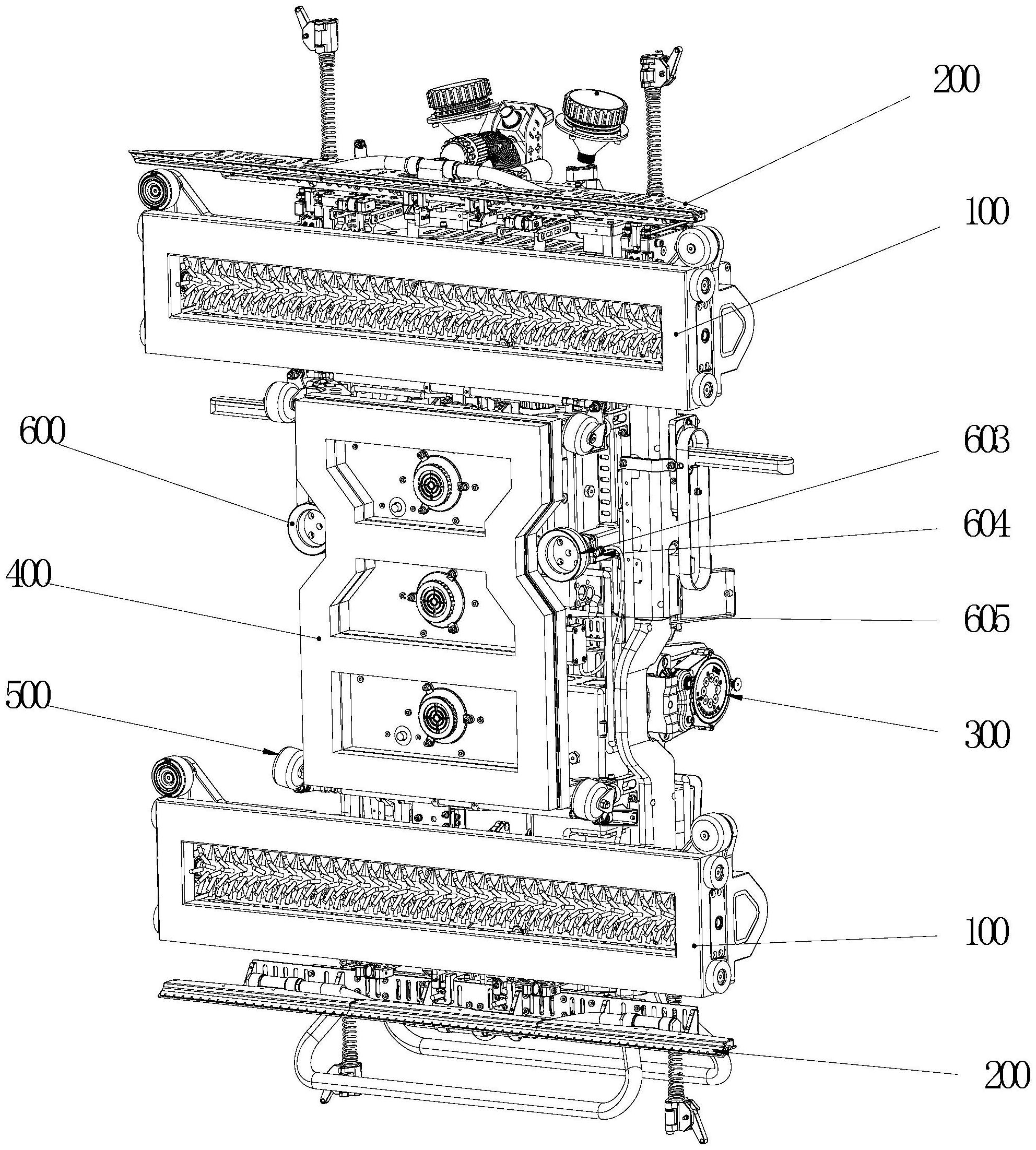 200

100

600

603

604

400

605

500

300

100

200