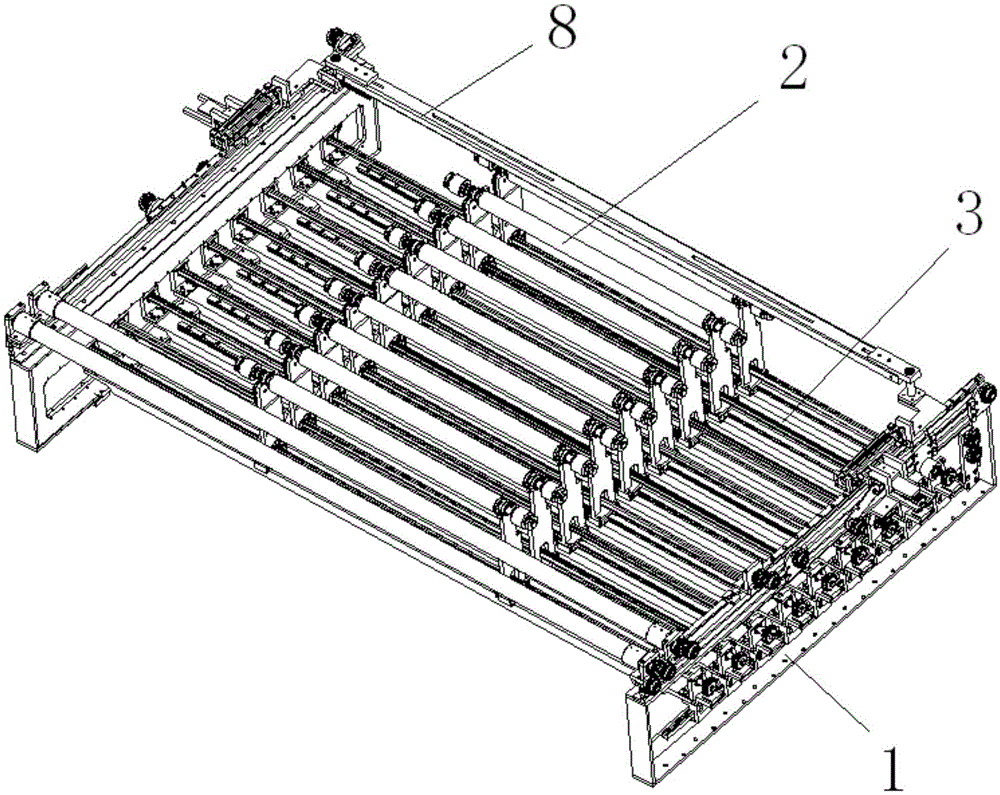 8
2
3
1