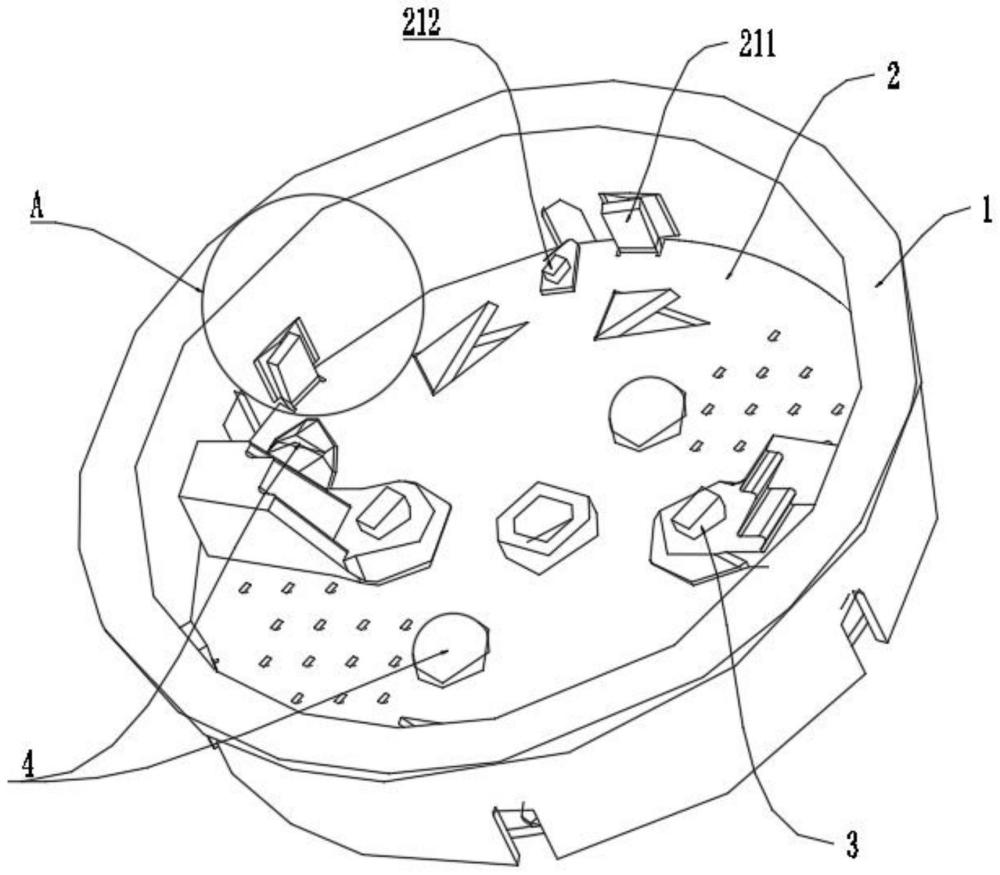 212
211
2
A
1
4
3