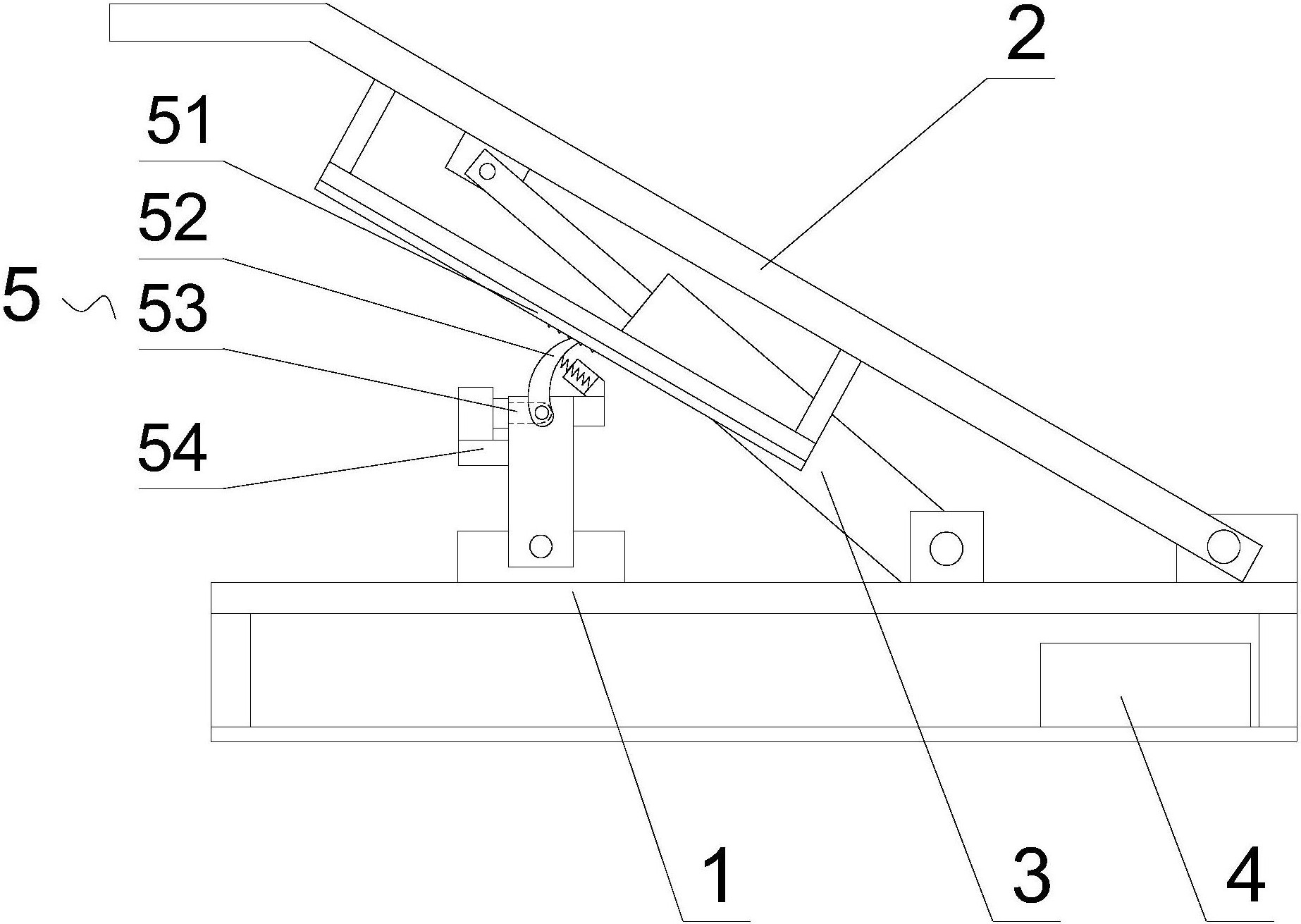 2
51
52
5
53
54
1
3
4