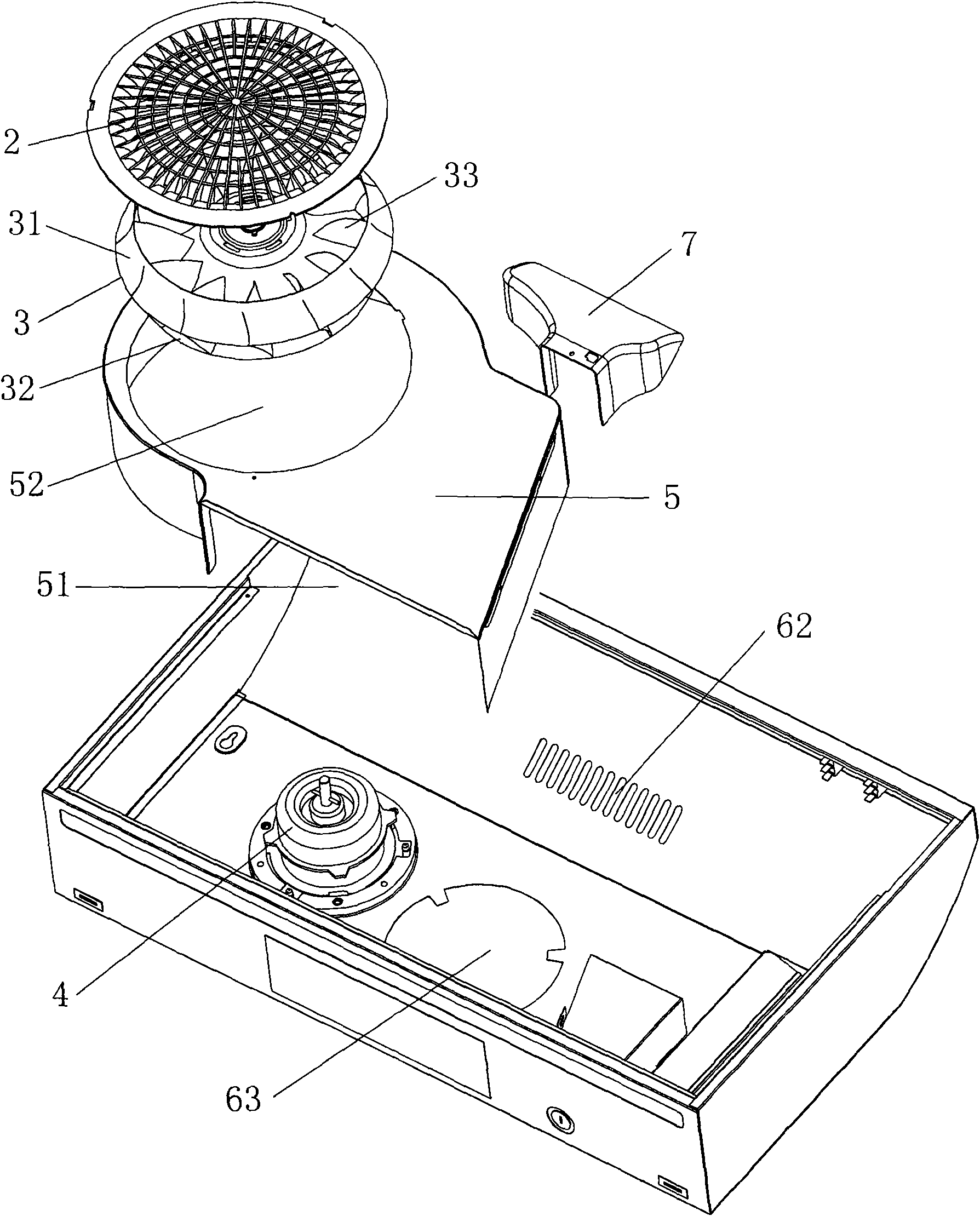 2
33
31
7
3
32
52
5
51
62
4
63