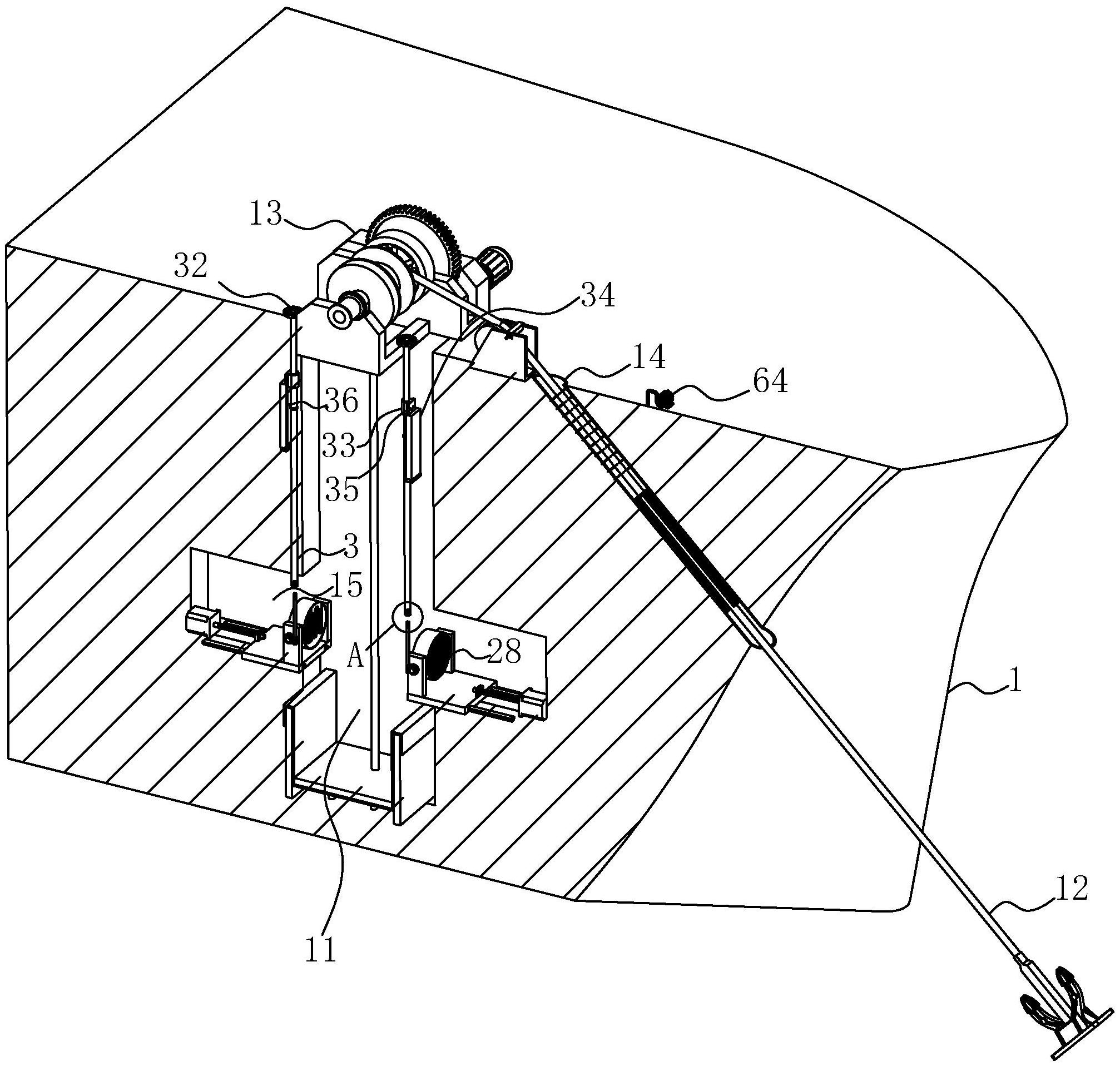 13
32
34
14
64
36
33
35
3
15
A
28
1
11
12