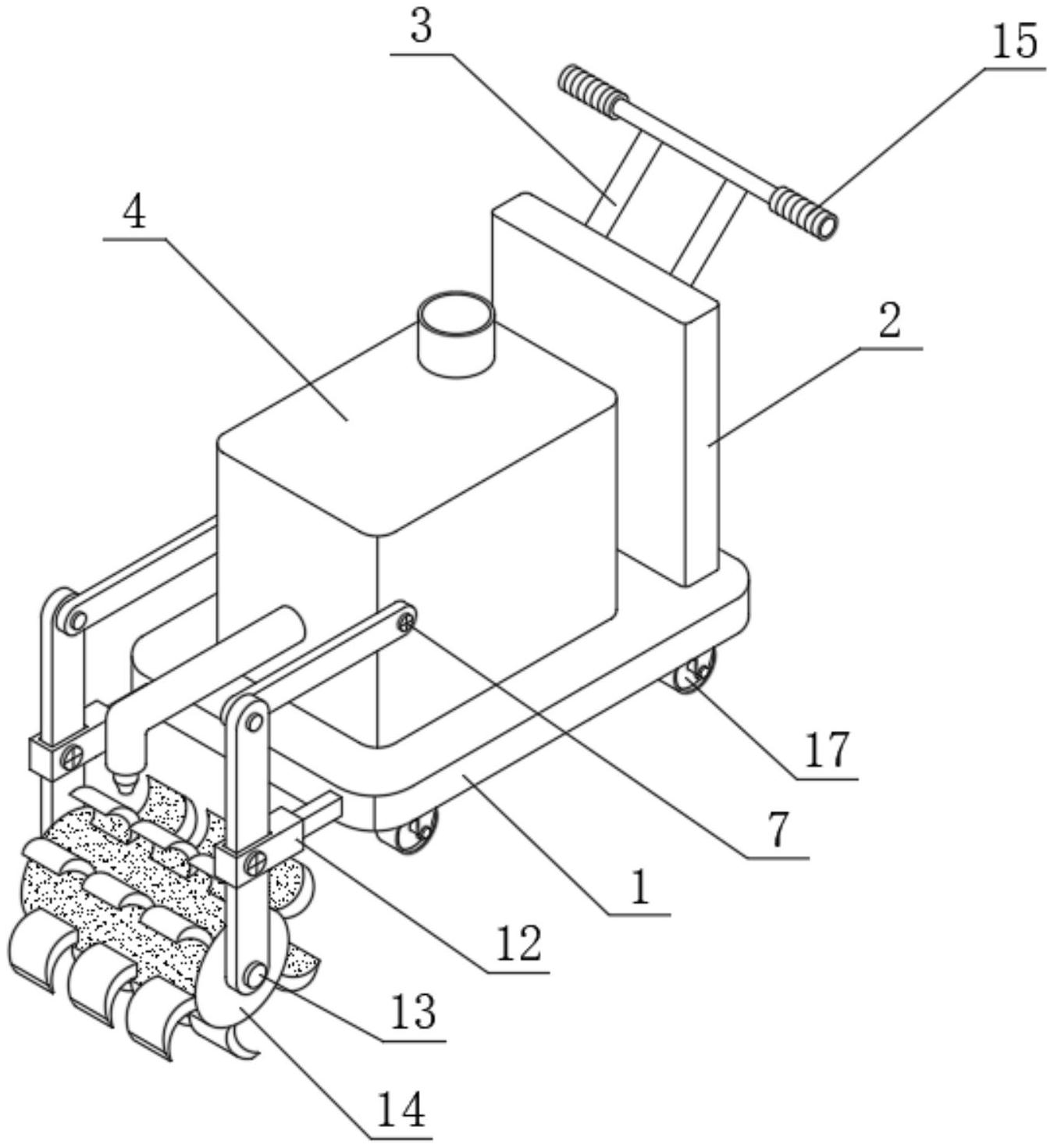 3
15
4
2
17
7
1
12
13
14