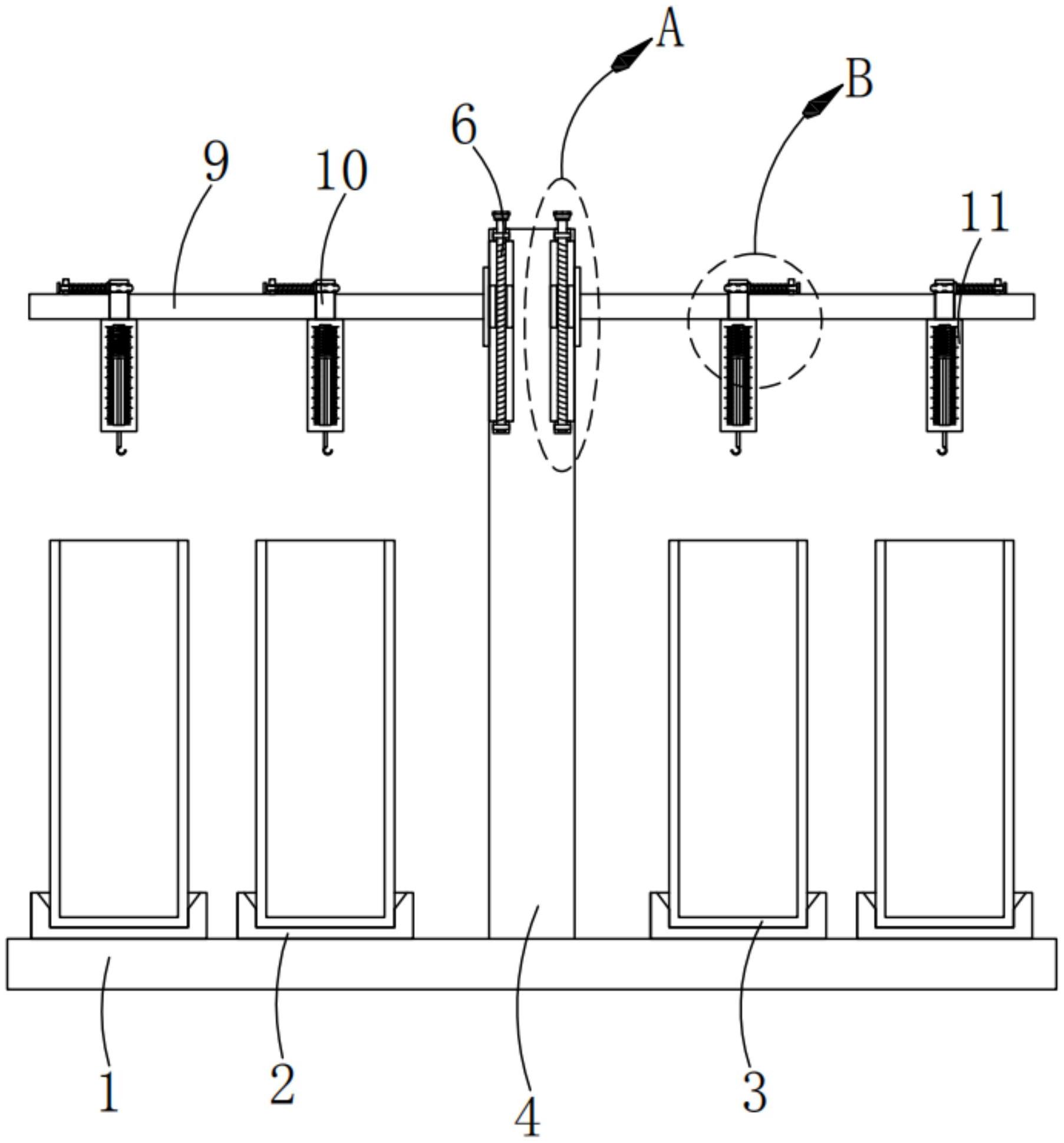 A
B
6
9
10
11
1
2
4
3