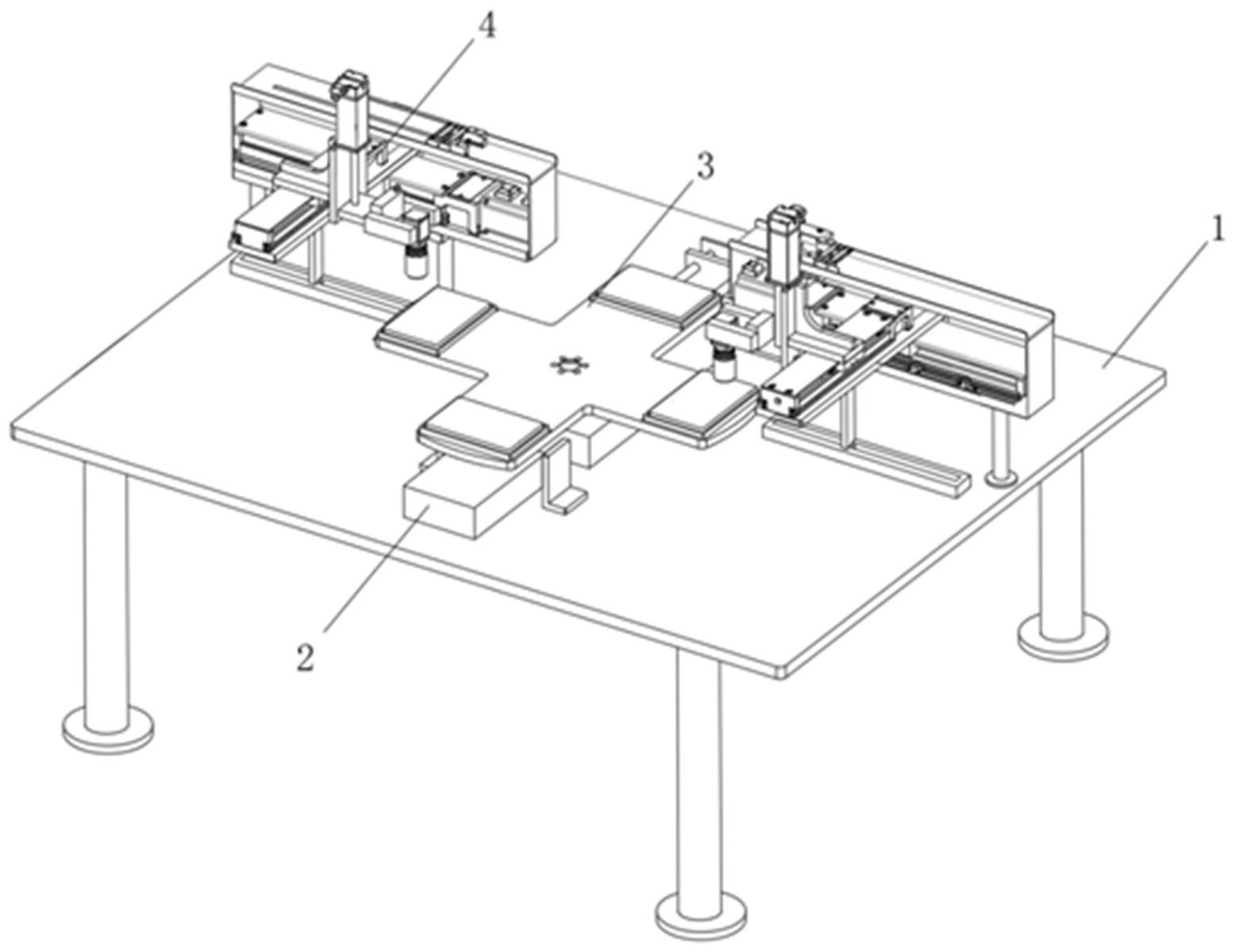 4
3
1
2