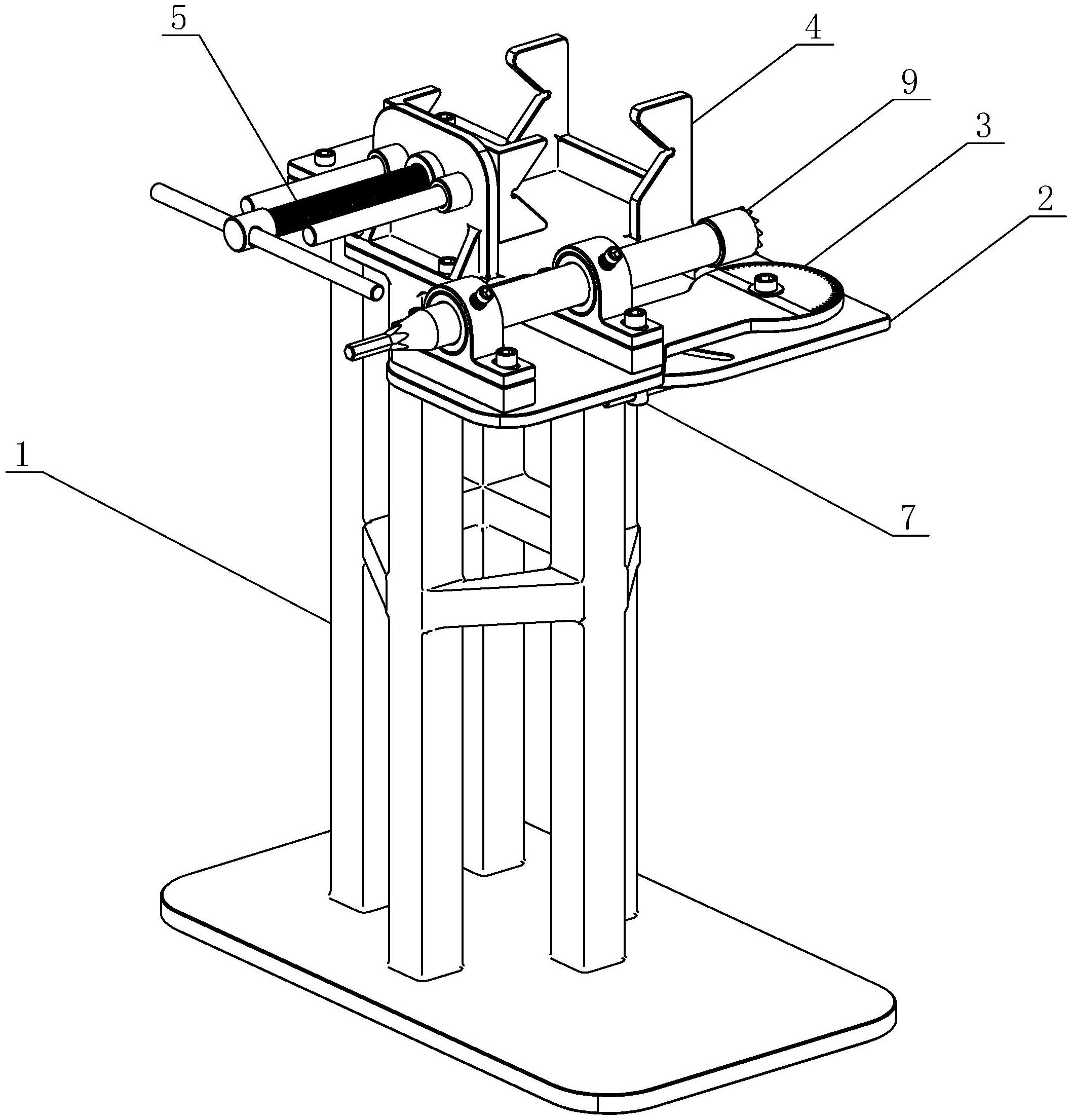 5
4
9
3
2
1
7