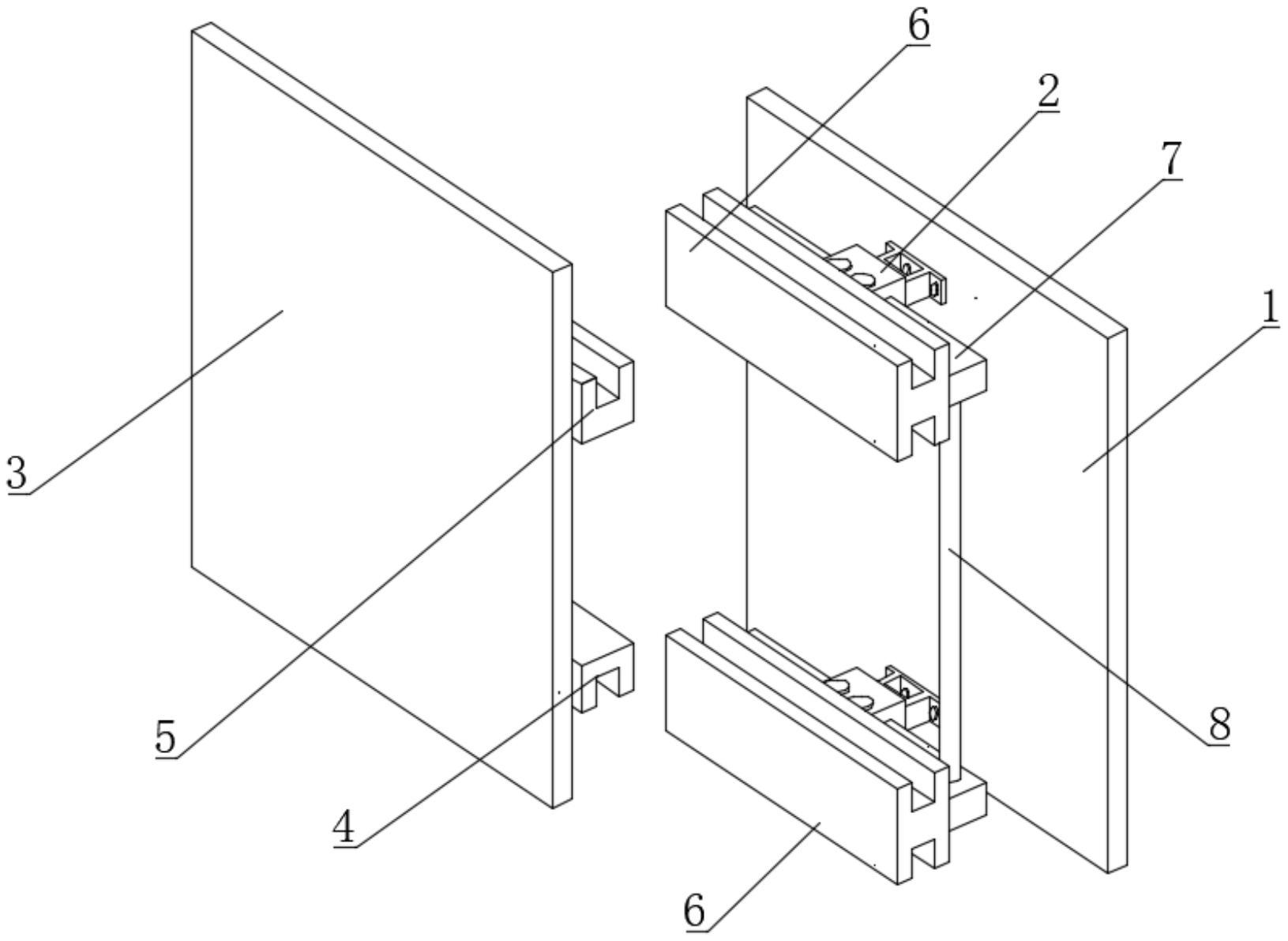 6
2
7
1
3
5
8
4
6