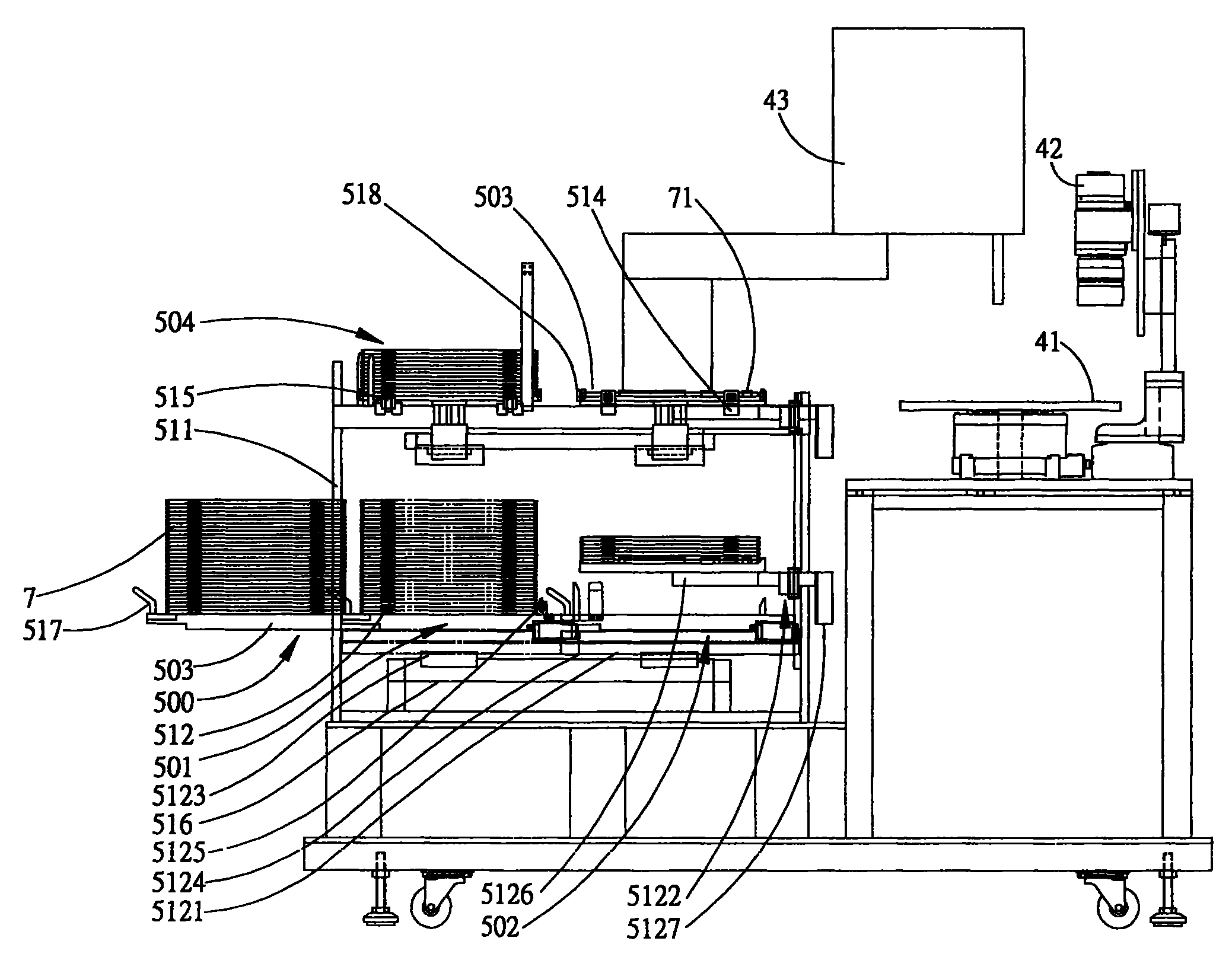 43
42
518
503
514
71
504
41
515
511
7
517
503
500
512
501
5123
516
5125
5124
5121
5126
502
5122
5127