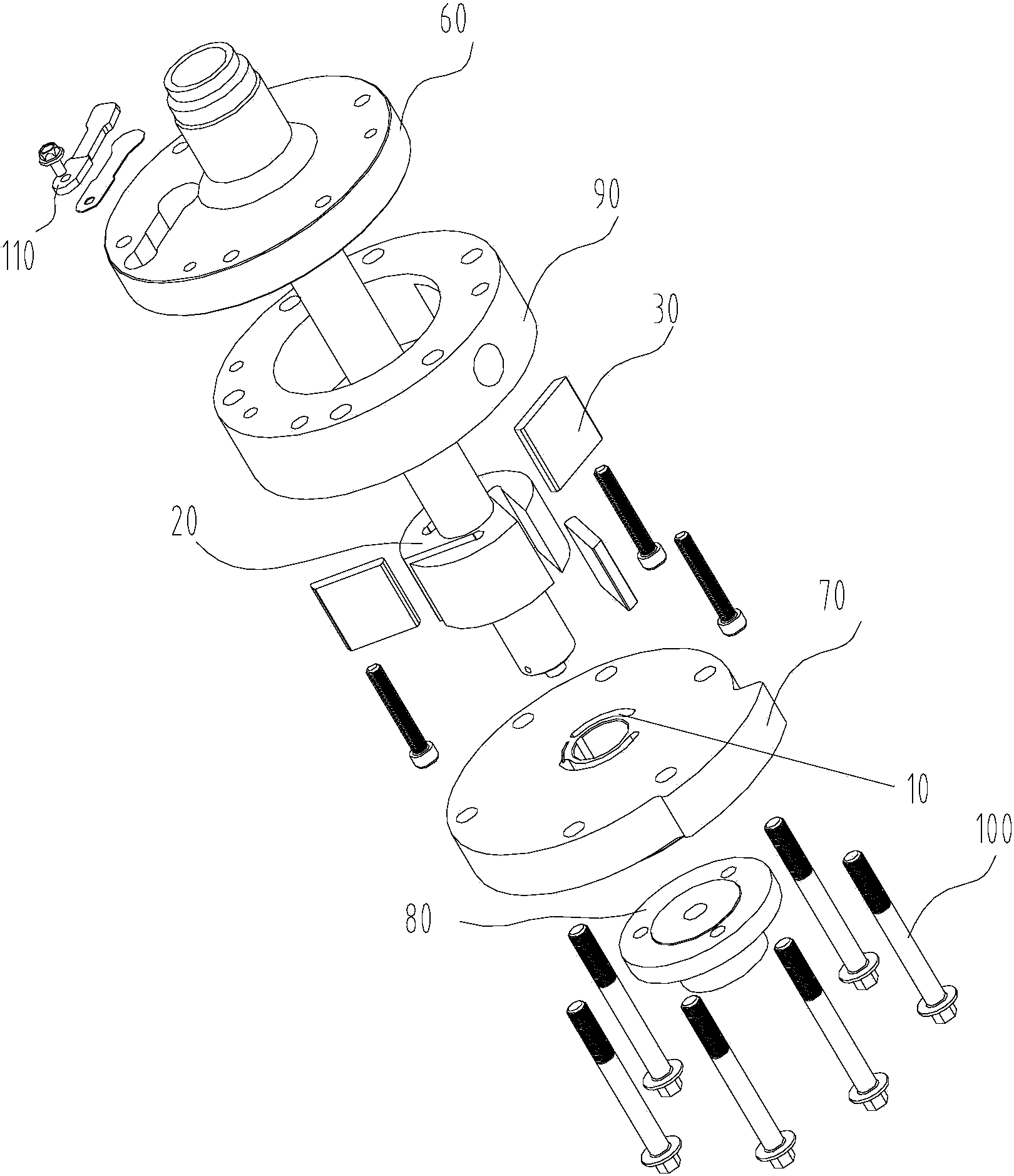 60
110
90
30
20
70
10
100
80