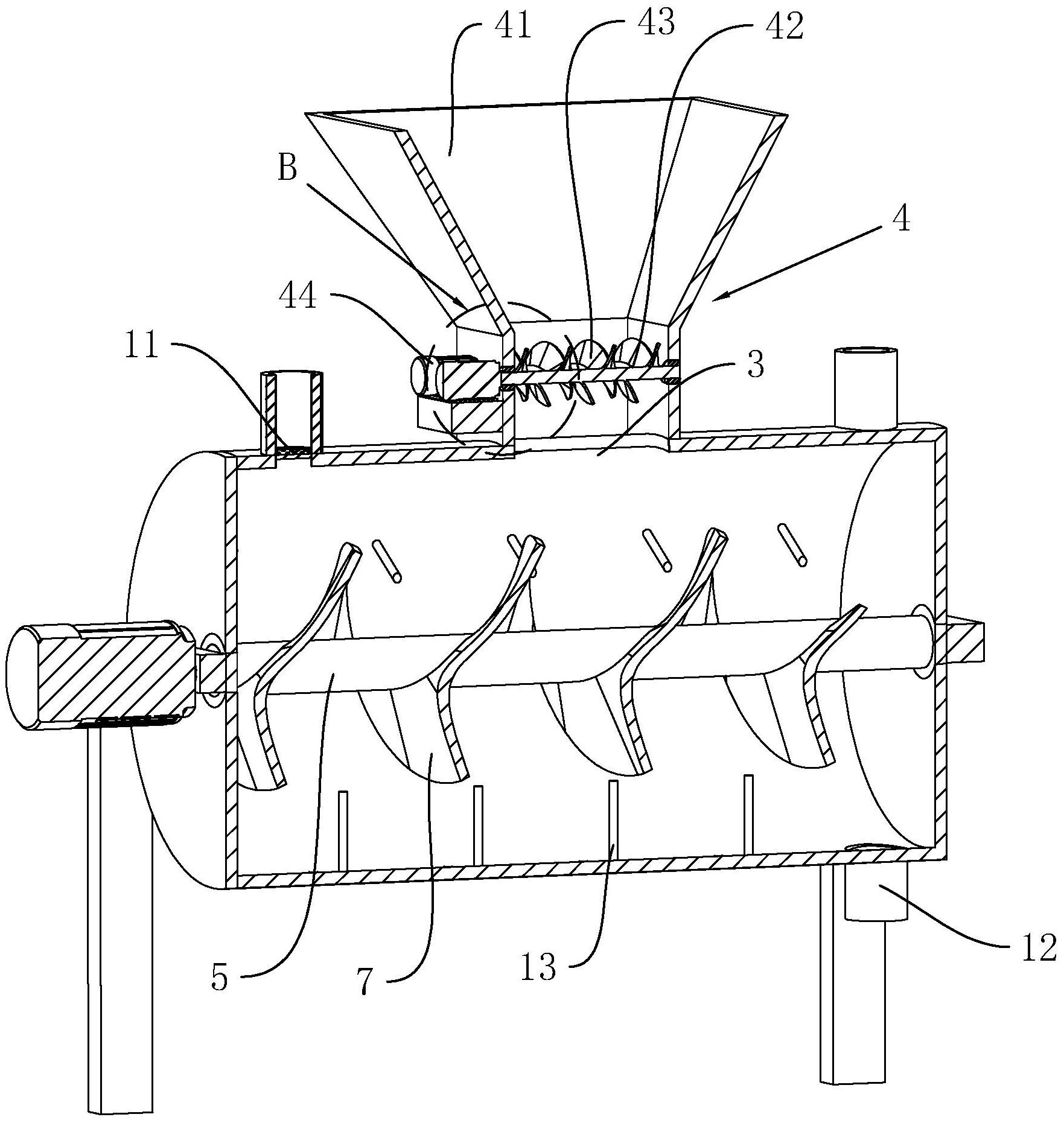 41
43
42
B
4
44
11
3
5
7
13
12