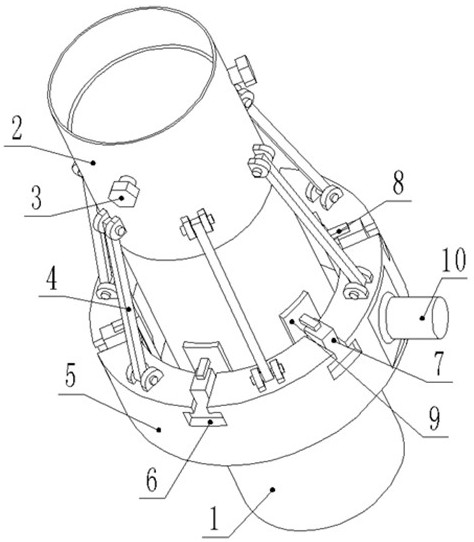 2
3
4
5
6
1
8
10
7
9