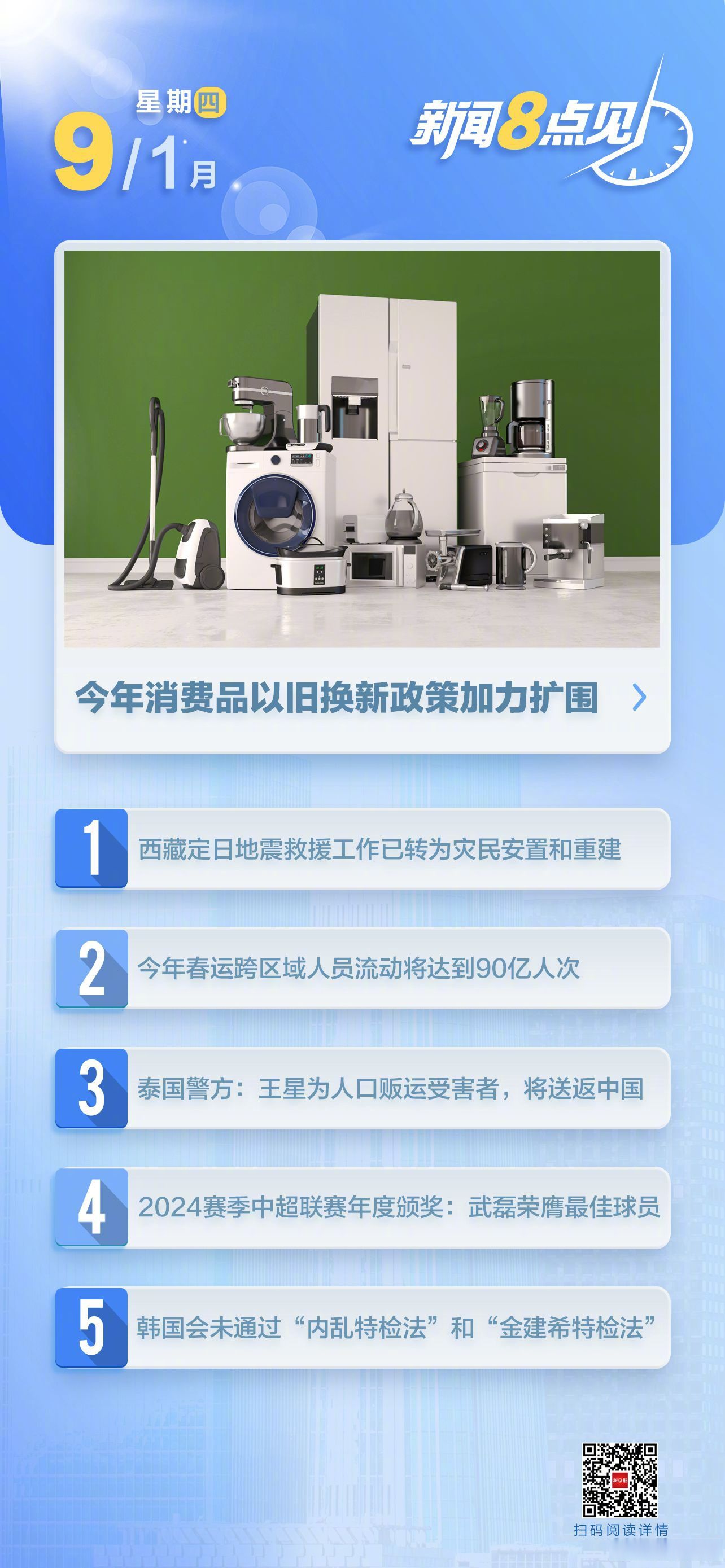 星期四

9/1月

新闻8点见

今年消费品以旧换新政策加力扩围

1 西藏定日地震救援工作已转为灾民安置和重建

2 今年春运跨区域人员流动将达到90亿人次

3 泰国警方：王星为人口贩运受害者，将送返中国

4 2024赛季中超联赛年度颁奖：武磊荣膺最佳球员

5 韩国会未通过“内乱特检法”和“金建希特检法”

扫码阅读详情