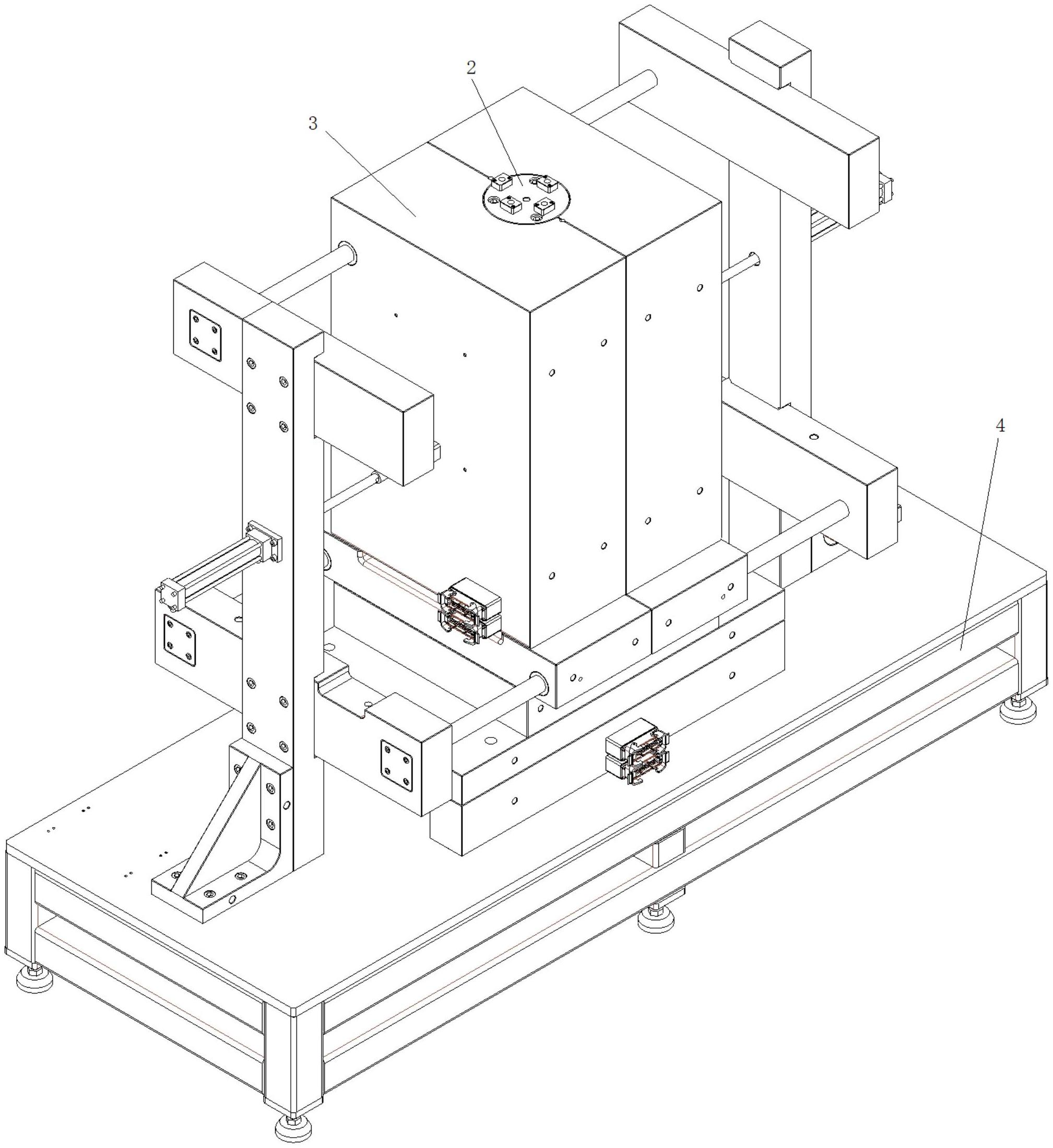 2
3
4