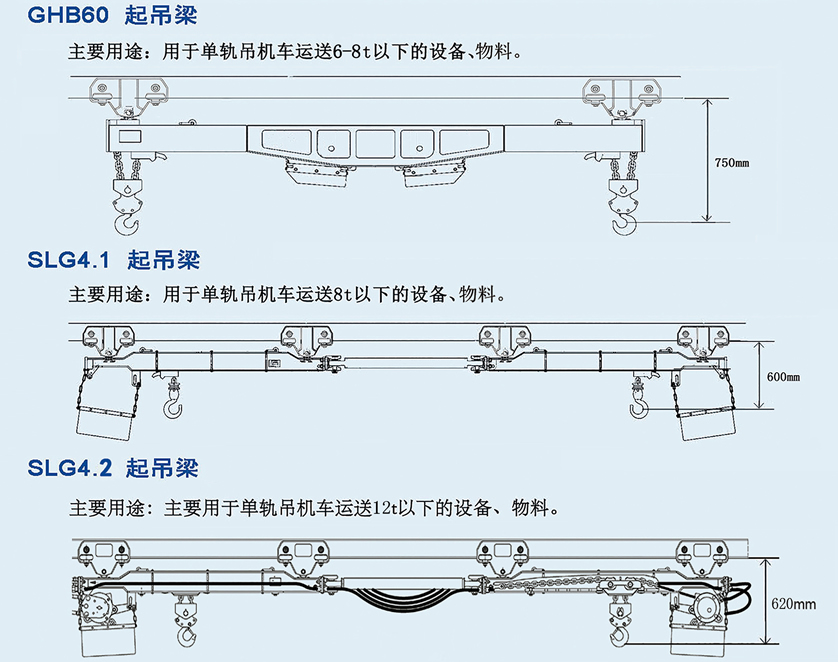 GHB60 起吊梁

主要用途：用于单轨吊机车运送6-8t以下的设备、物料。

750mm

SLG4.1 起吊梁

主要用途：用于单轨吊机车运送8t以下的设备、物料。

600mm

SLG4.2 起吊梁

主要用途：主要用于单轨吊机车运送12t以下的设备、物料。

620mm