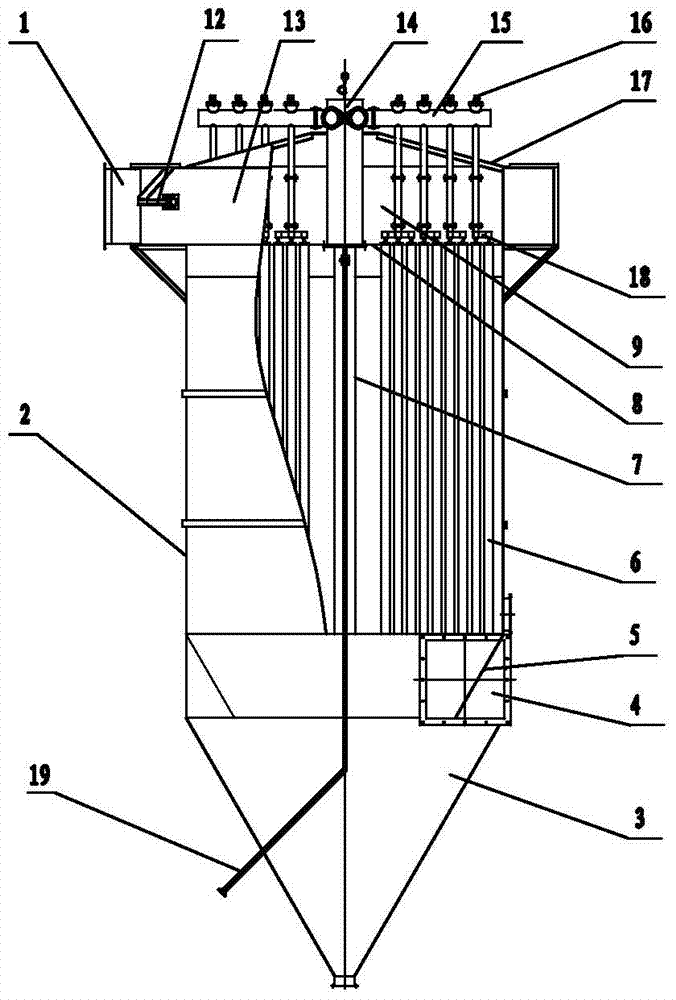 1
12
13
14
15
16
17
18
9
8
7
2
6
5
4
19
3