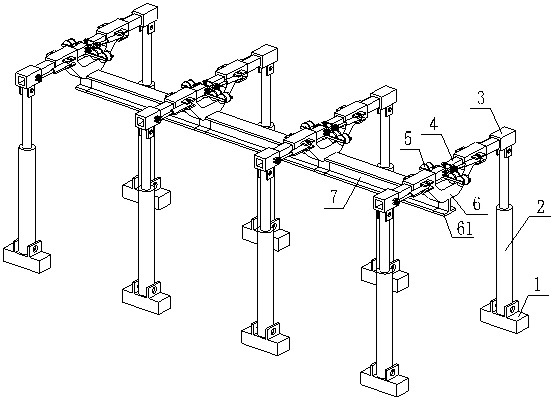 3
4
5
7
6
61
2
1