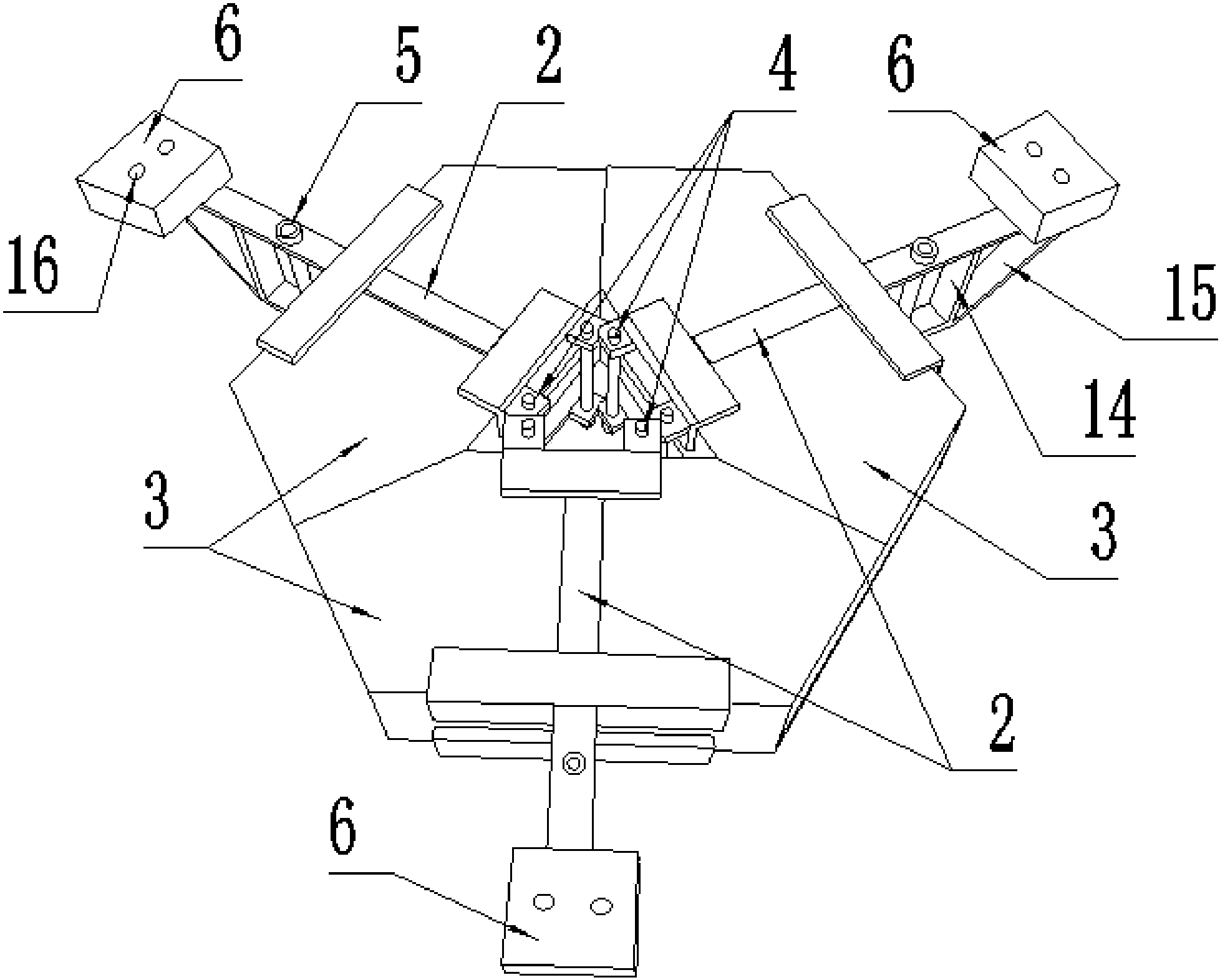 6
5
2
4
6
16
15
14
3
3
2
6