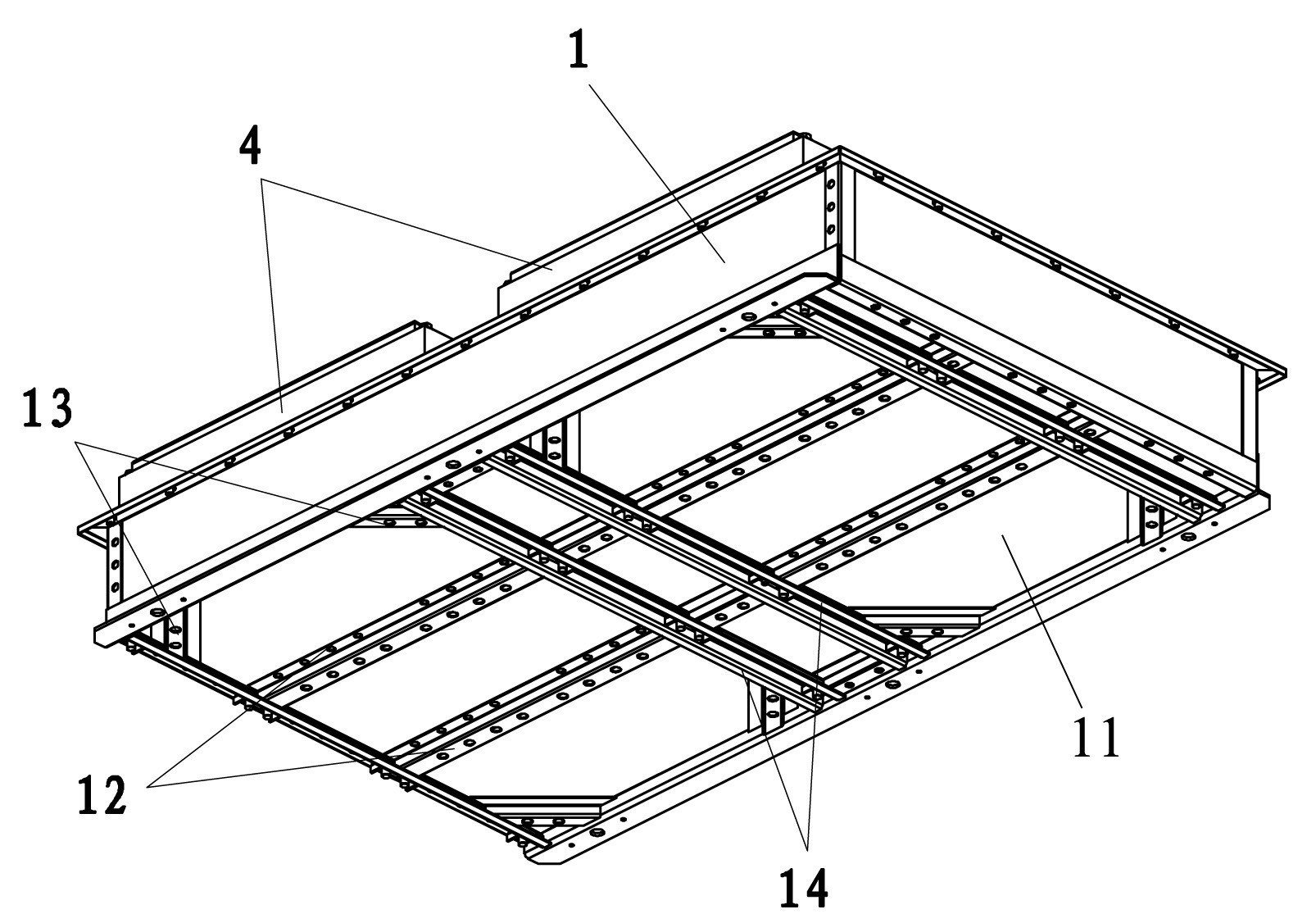 1

4

13

11

12

14