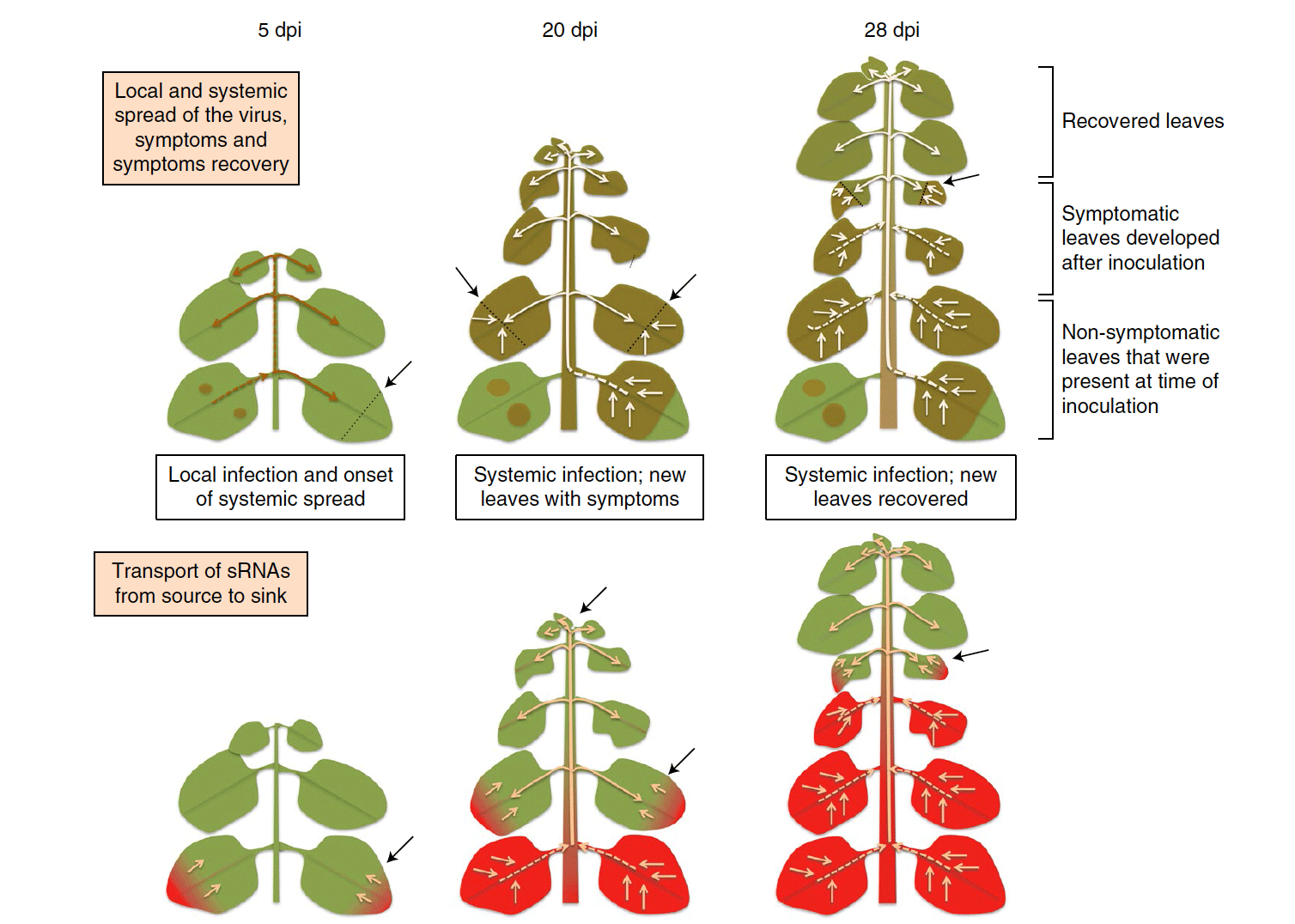 5 dpi

20 dpi

28 dpi

Local and systemic spread of the virus, symptoms and symptoms recovery

Recovered leaves

Symptomatic leaves developed after inoculation

Non-symptomatic leaves that were present at time of inoculation

Local infection and onset of systemic spread

Systemic infection; new leaves with symptoms

Systemic infection; new leaves recovered

Transport of sRNAs from source to sink