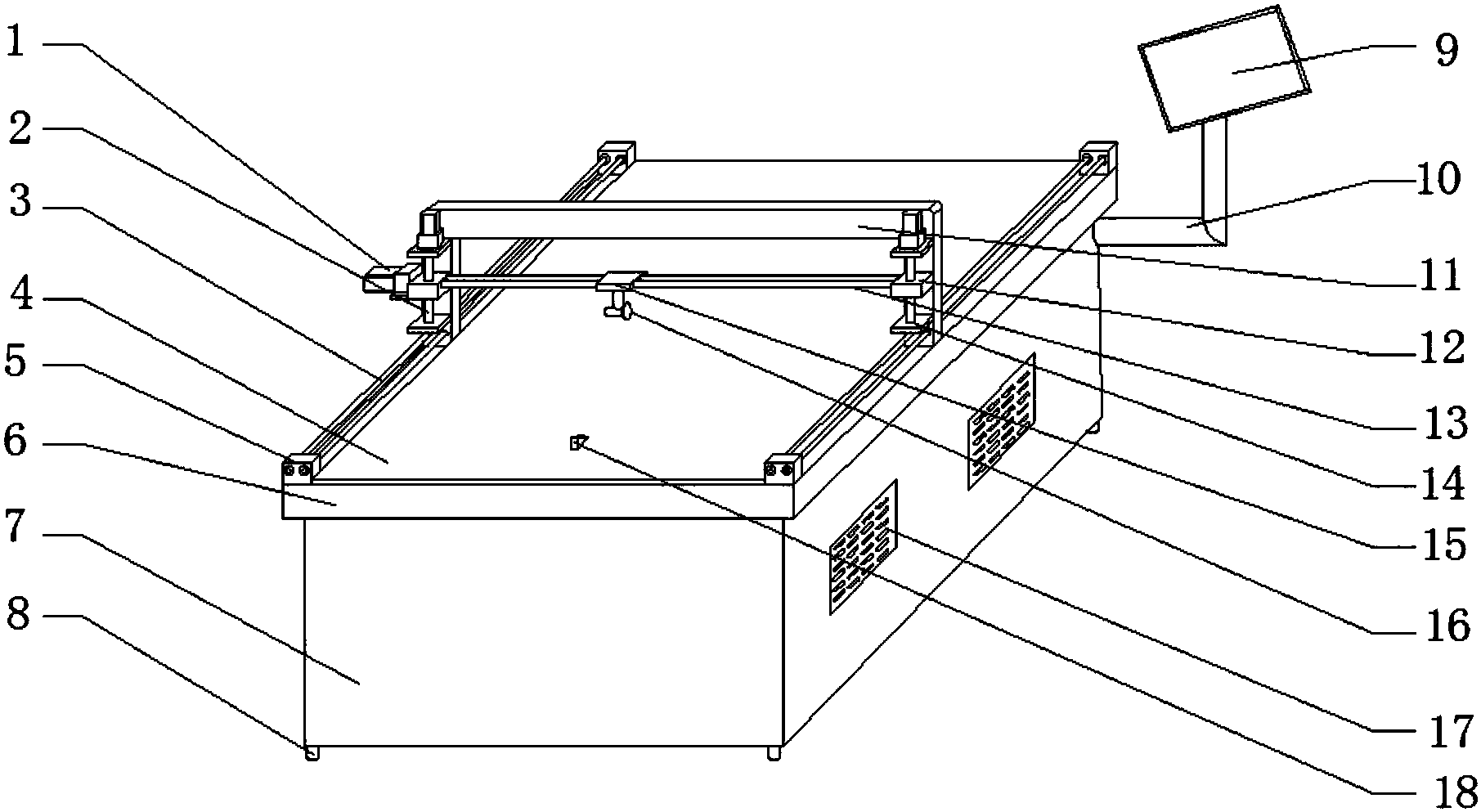 1
2
3
4
5
6
7
8
9
10
11
12
13
14
15
16
17
18