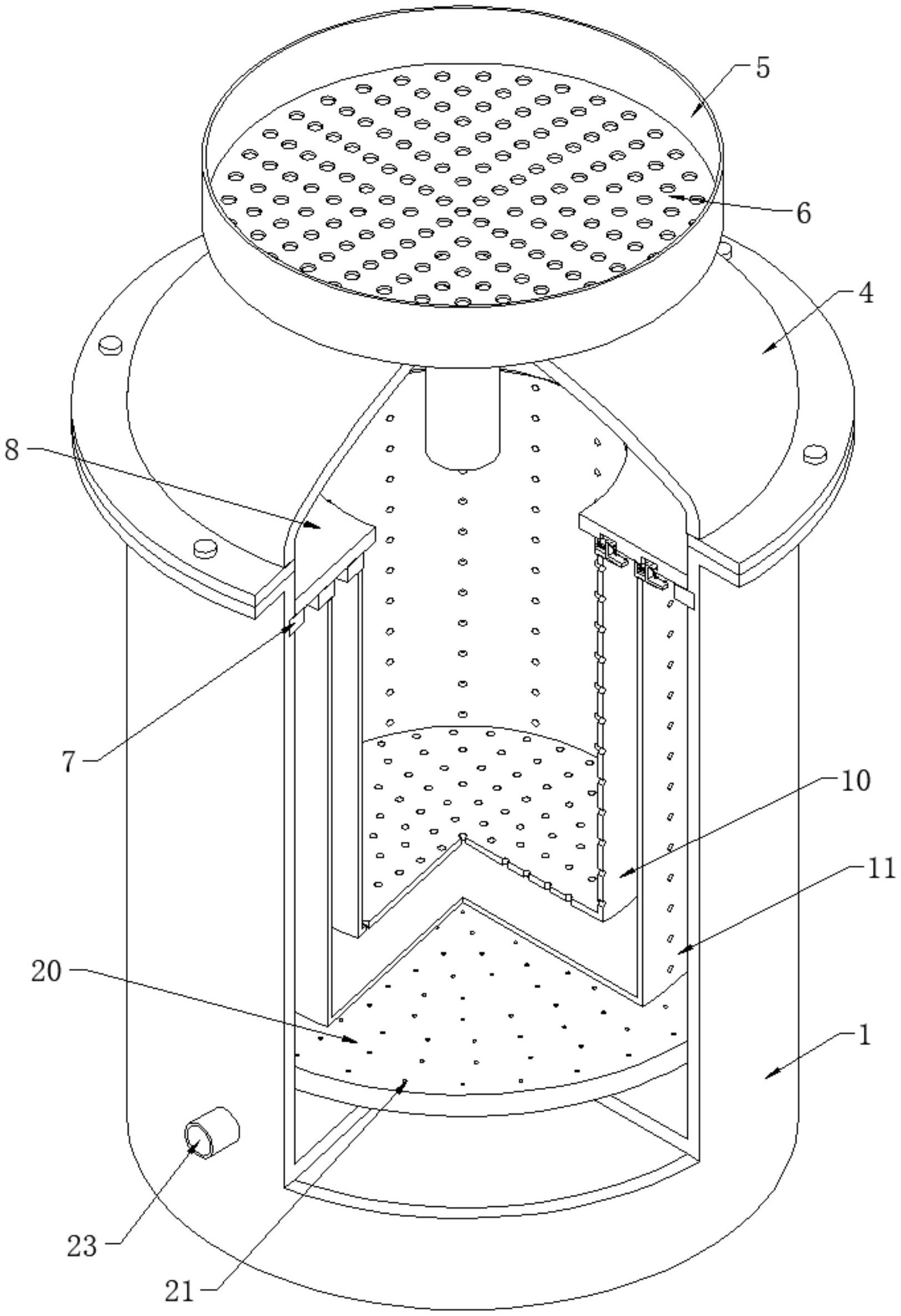 5
6
4
8
7
10
11
20
1
23
21