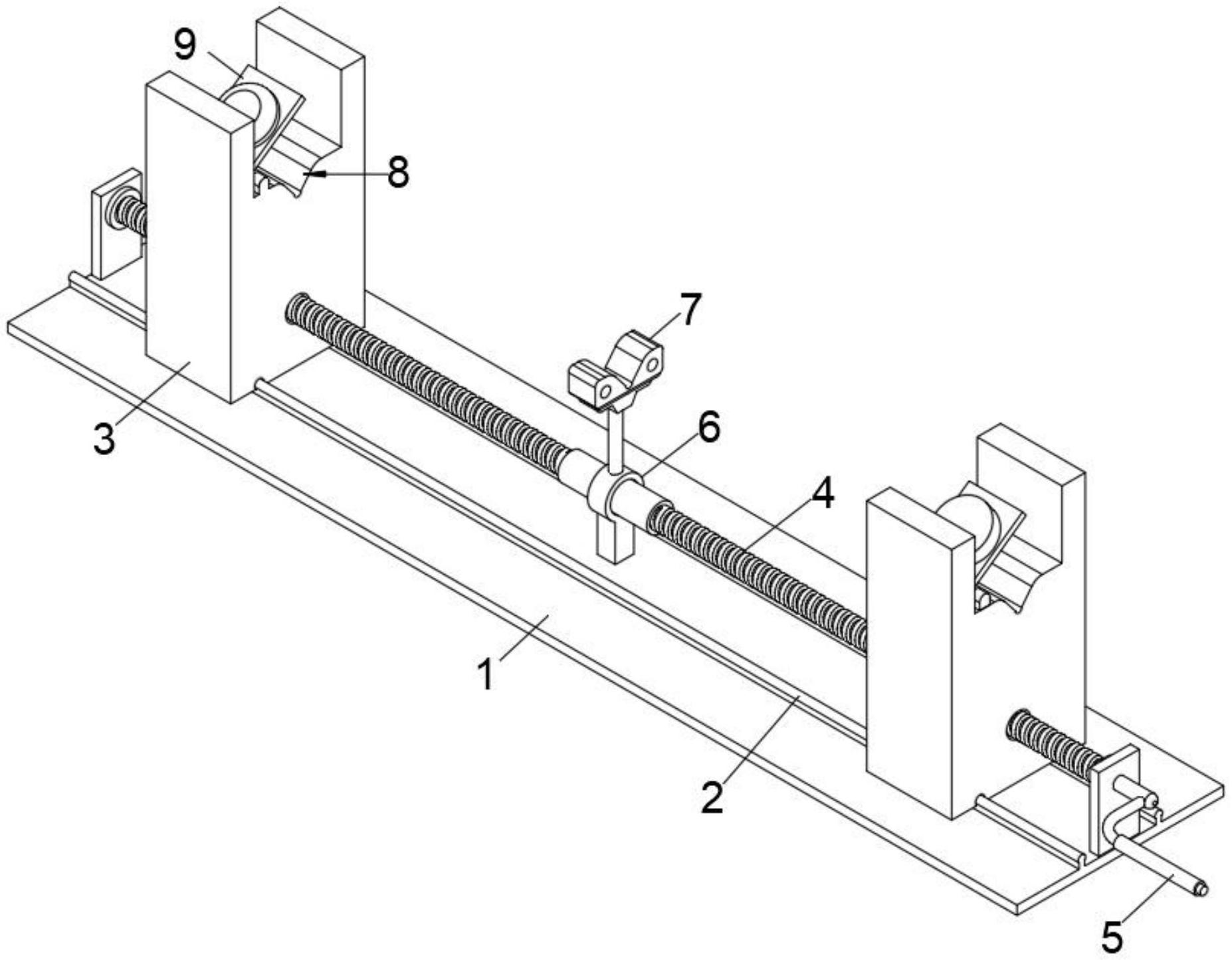 9
8
7
3
6
4
1
2
5