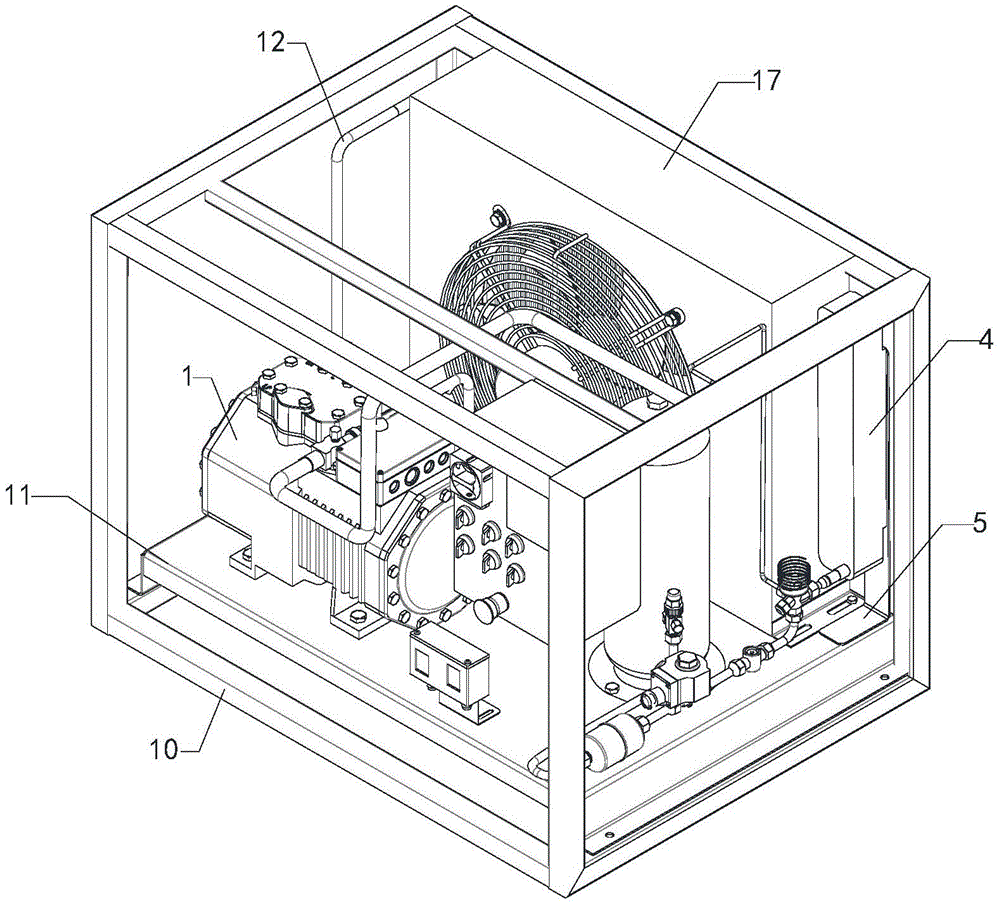 12
17
1
4
11
5
10