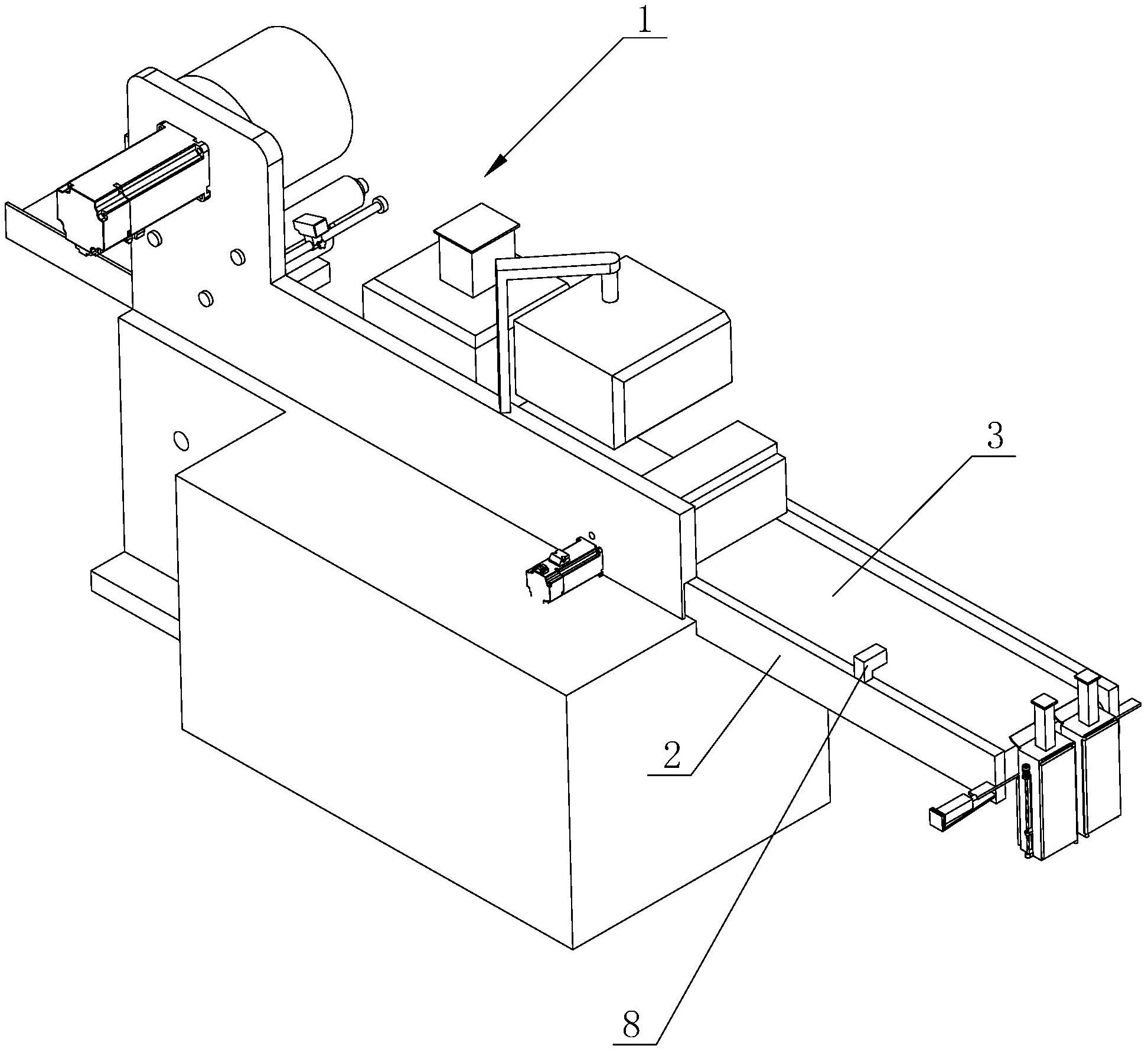 1
3
2
8