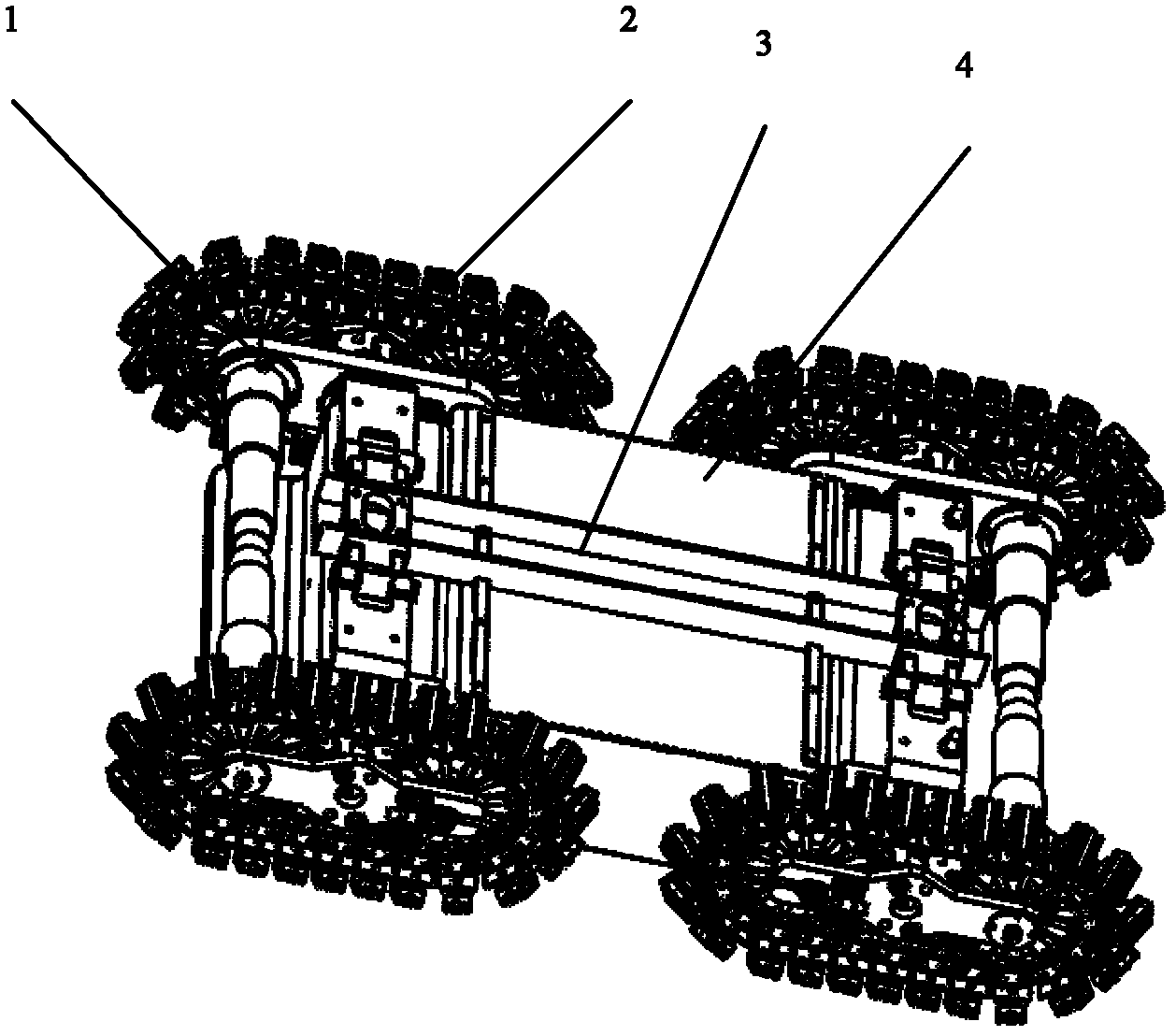 1
2
3
4