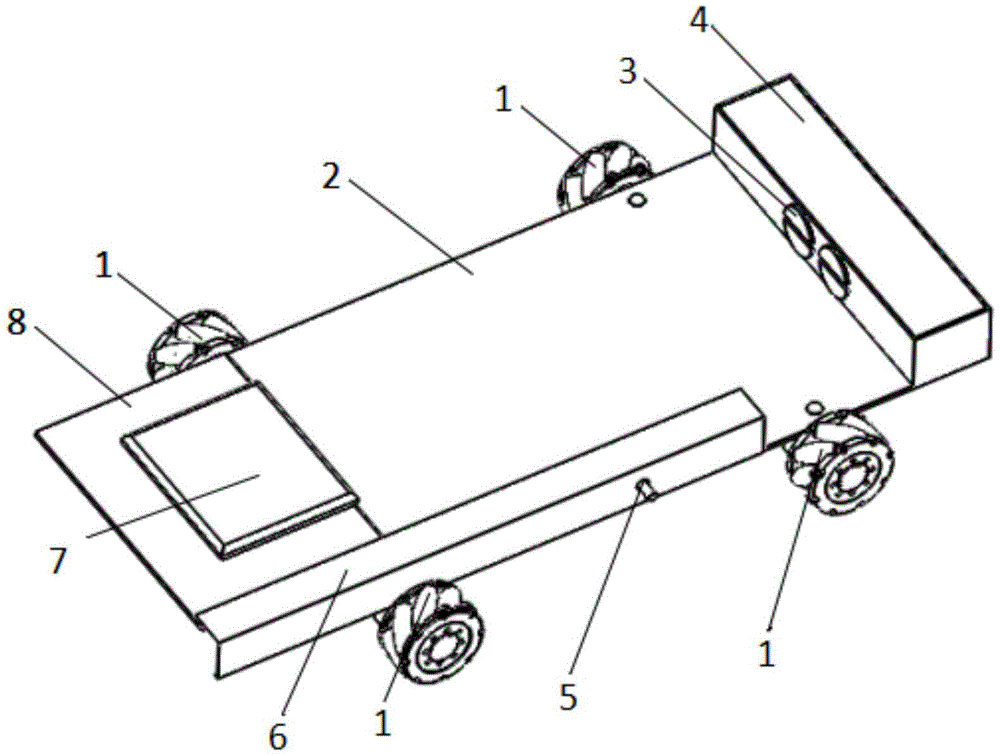 4
3
1
2
1
8
7
6
1
5
1