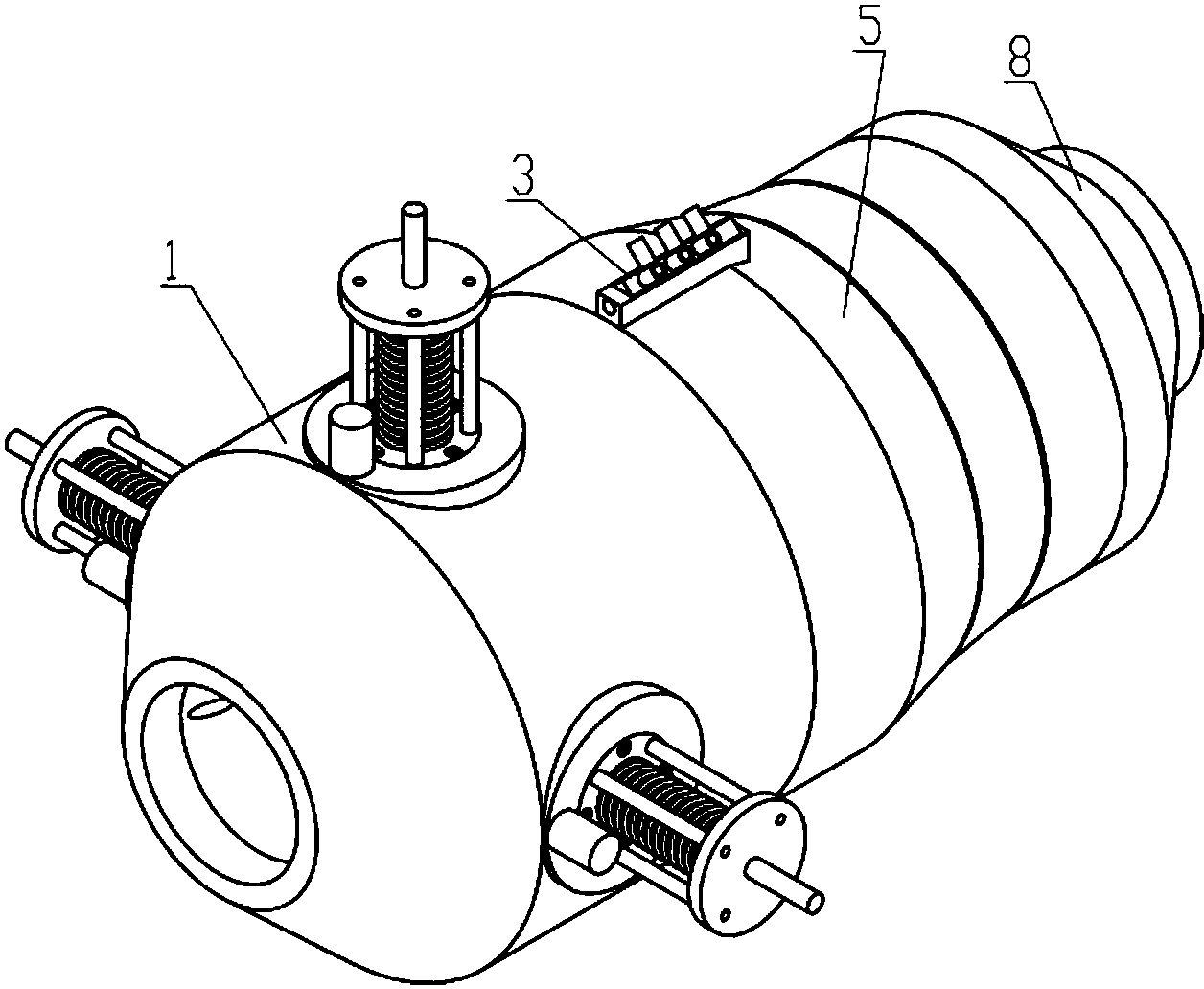 5
8
3
1