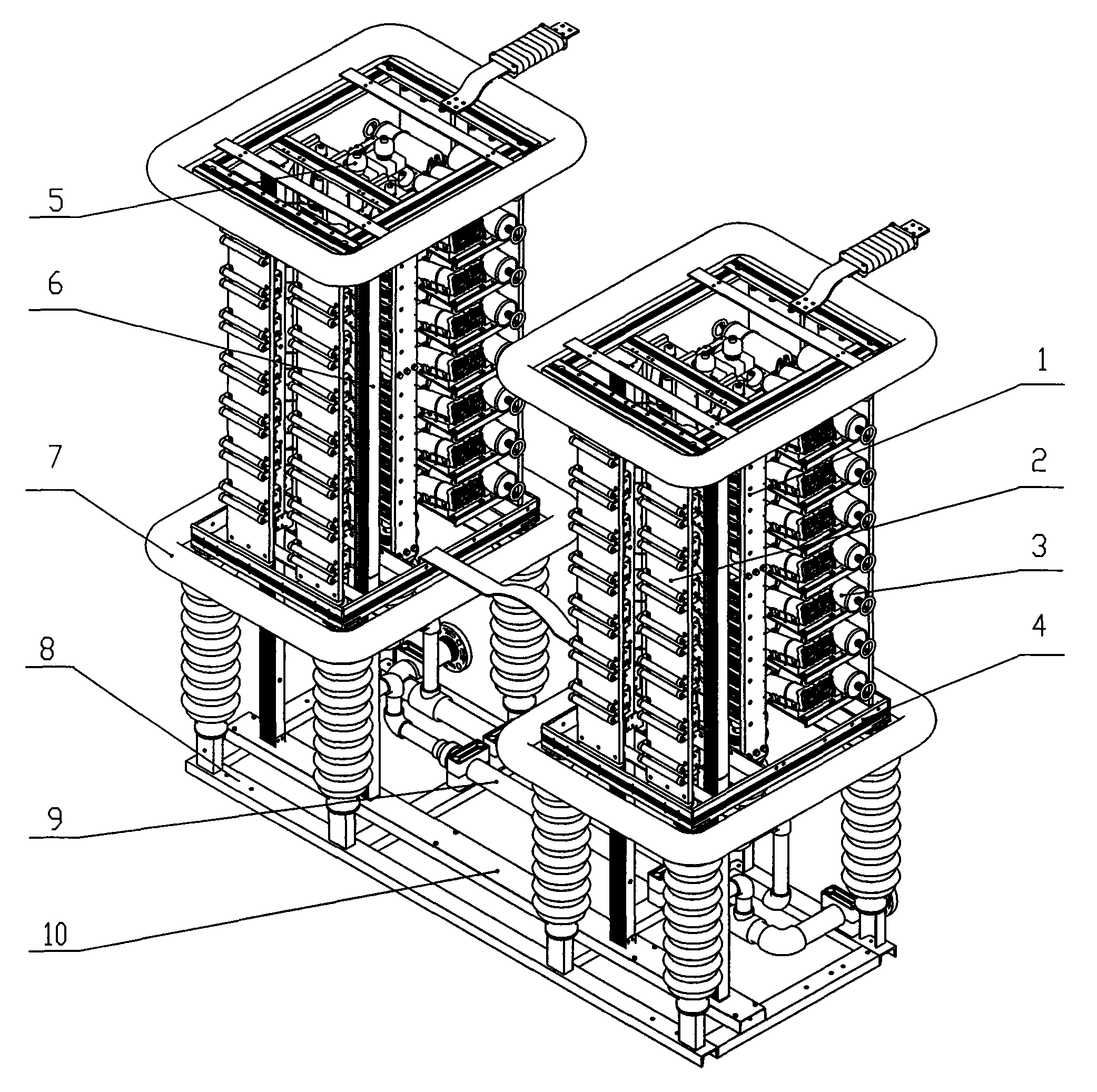 5

6

7

8

9

10

1

2

3

4