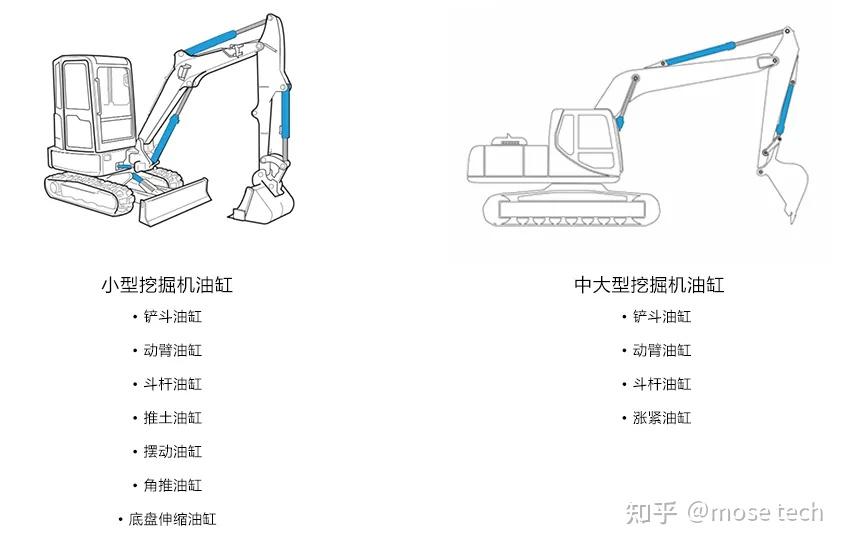 小型挖掘机油缸

• 铲斗油缸
• 动臂油缸
• 斗杆油缸
• 推土油缸
• 摆动油缸
• 角推油缸
• 底盘伸缩油缸

中大型挖掘机油缸

• 铲斗油缸
• 动臂油缸
• 斗杆油缸
• 涨紧油缸

知乎 @mose tech