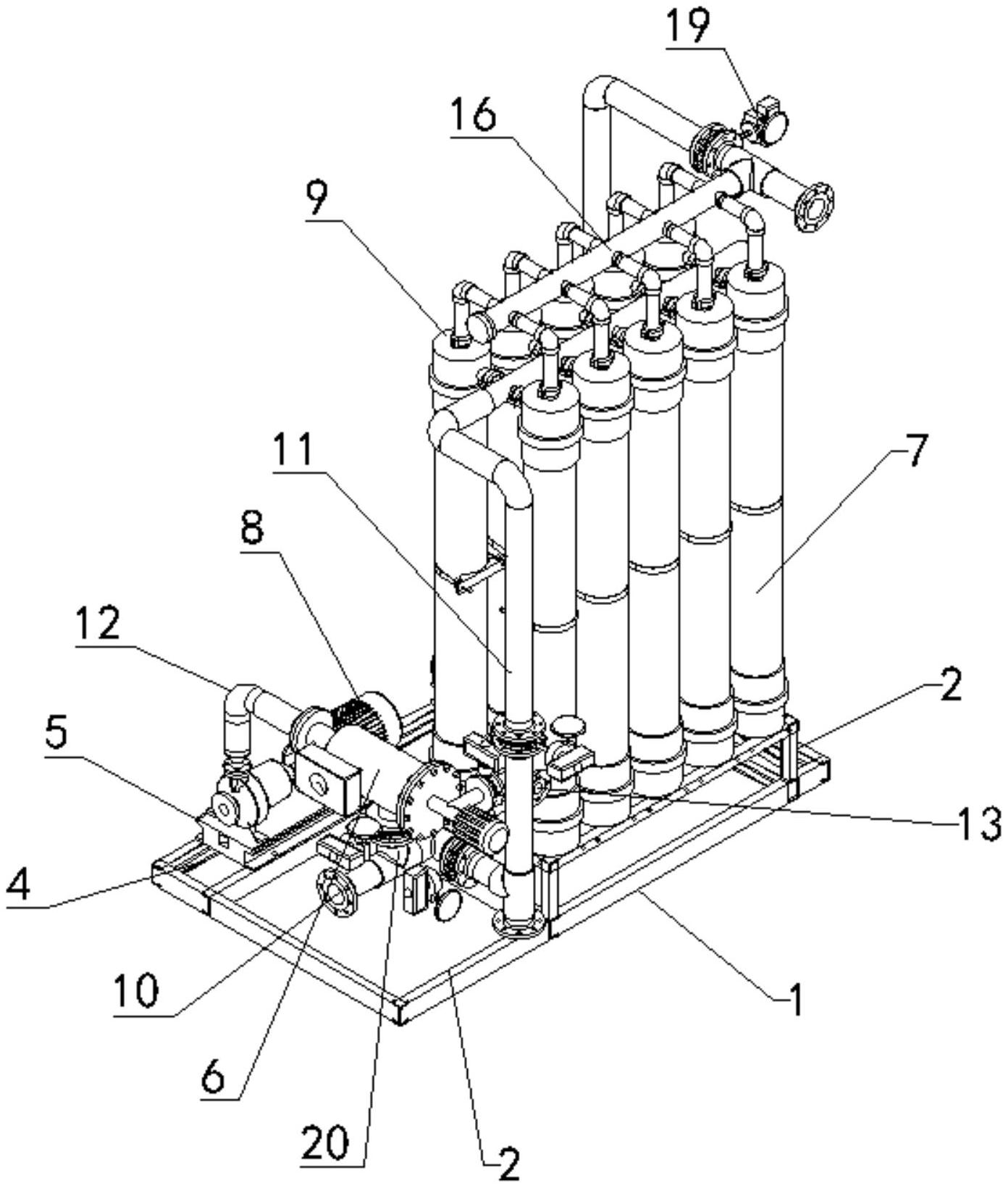 19
16
9
11
7
8
12
2
5
13
4
10
1
6
20
2