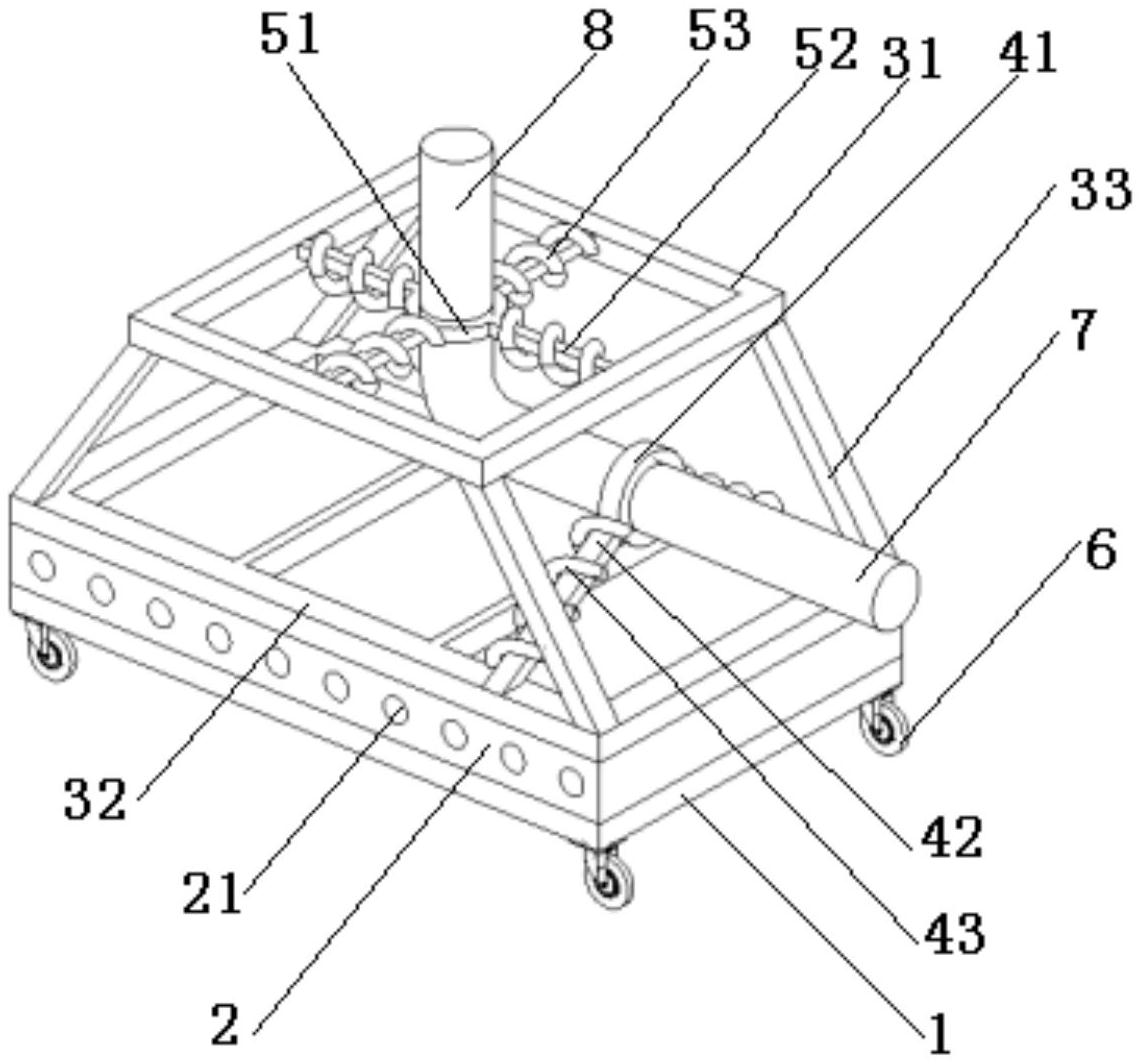 51
8
53
52
31
41
33
7
6
32
21
2
42
43
1